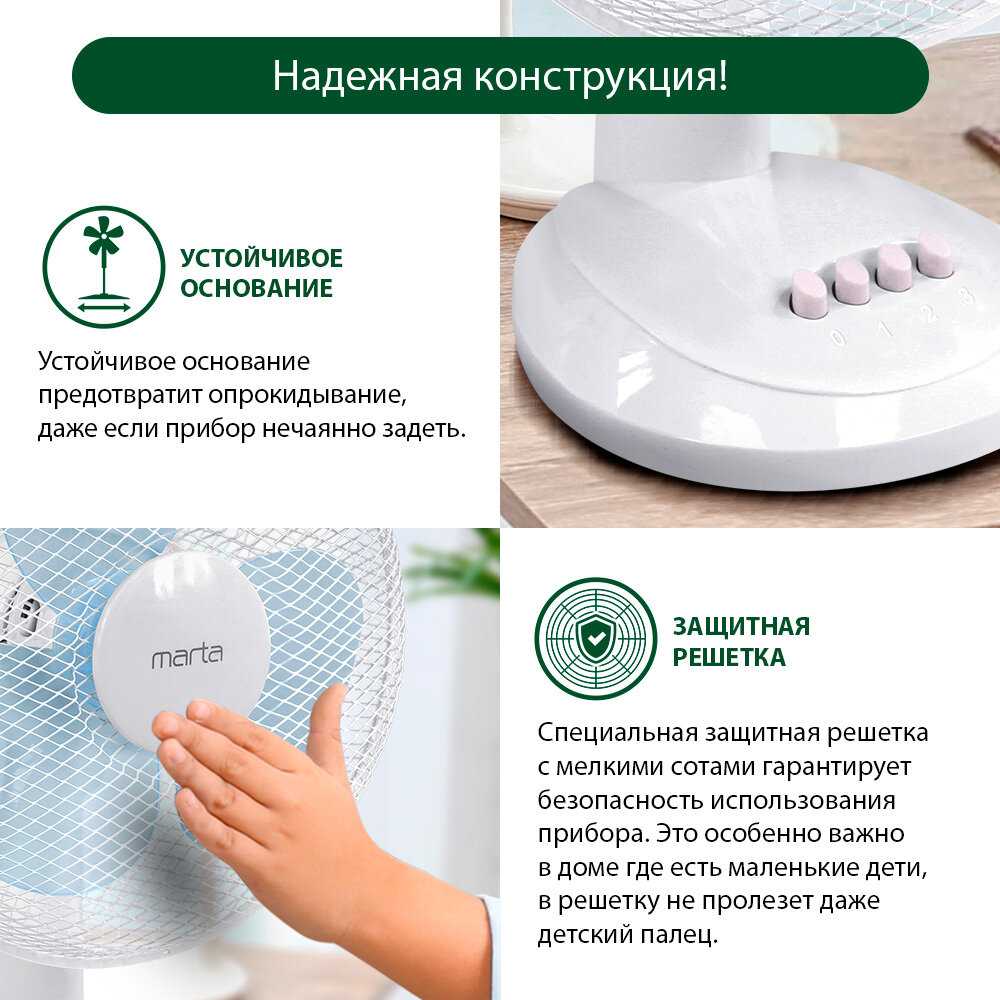 Надежная конструкция!

УСТОЙЧИВОЕ ОСНОВАНИЕ

Устойчивое основание предотвратит опрокидывание, даже если прибор нечаянно задеть.

0 1 2 3

marta

ЗАЩИТНАЯ РЕШЕТКА

Специальная защитная решетка с мелкими сотами гарантирует безопасность использования прибора. Это особенно важно в доме где есть маленькие дети, в решетку не пролезет даже детский палец.