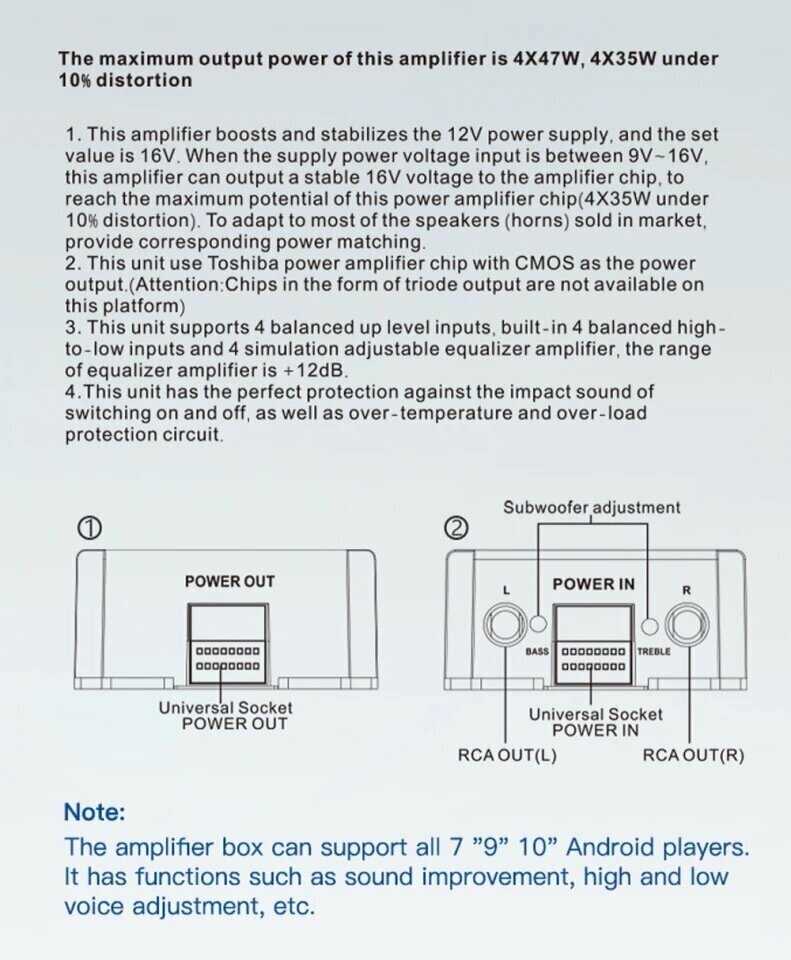 The maximum output power of this amplifier is 4X47W, 4X35W under 10% distortion

1. This amplifier boosts and stabilizes the 12V power supply, and the set value is 16V. When the supply power voltage input is between 9V~16V, this amplifier can output a stable 16V voltage to the amplifier chip, to reach the maximum potential of this power amplifier chip(4X35W under 10% distortion). To adapt to most of the speakers (horns) sold in market, provide corresponding power matching.
2. This unit use Toshiba power amplifier chip with CMOS as the power output.(Attention:Chips in the form of triode output are not available on this platform)
3. This unit supports 4 balanced up level inputs, built-in 4 balanced high-to-low inputs and 4 simulation adjustable equalizer amplifier, the range of equalizer amplifier is +12dB.
4.This unit has the perfect protection against the impact sound of switching on and off, as well as over-temperature and over-load protection circuit.

①

POWER OUT

Universal Socket
POWER OUT

②

Subwoofer adjustment

L

POWER IN

R

BASS

TREBLE

Universal Socket
POWER IN

RCA OUT(L)

RCA OUT(R)

Note:
The amplifier box can support all 7 "9" 10" Android players. It has functions such as sound improvement, high and low voice adjustment, etc.