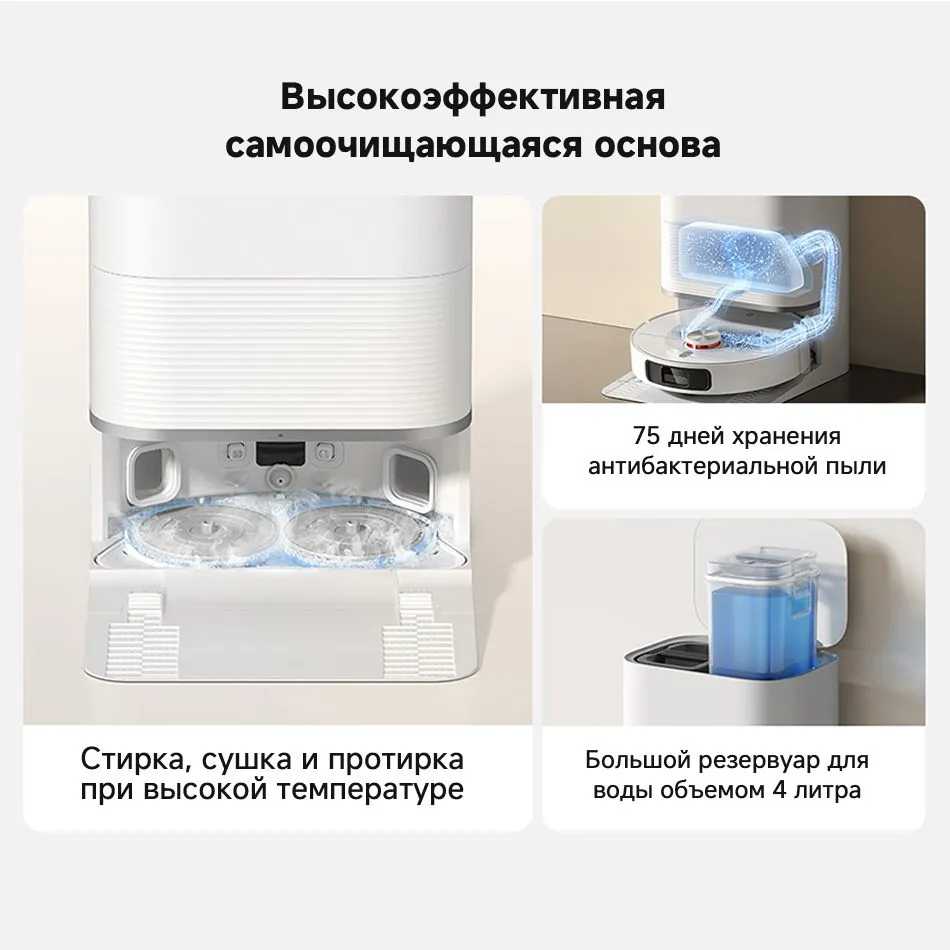 Высокоэффективная самоочищающаяся основа

Стирка, сушка и протирка при высокой температуре

75 дней хранения антибактериальной пыли

Большой резервуар для воды объемом 4 литра