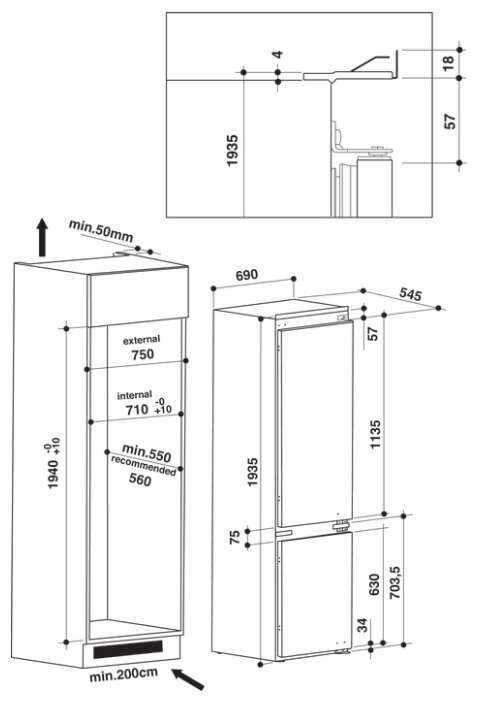 4
18
57
1935
min.50mm
external
750
internal
710 $^{-0}_{+10}$
min.550
recommended
560
1940 $^{-0}_{+10}$
min.200cm
690
545
57
1135
1935
75
630
703,5
34