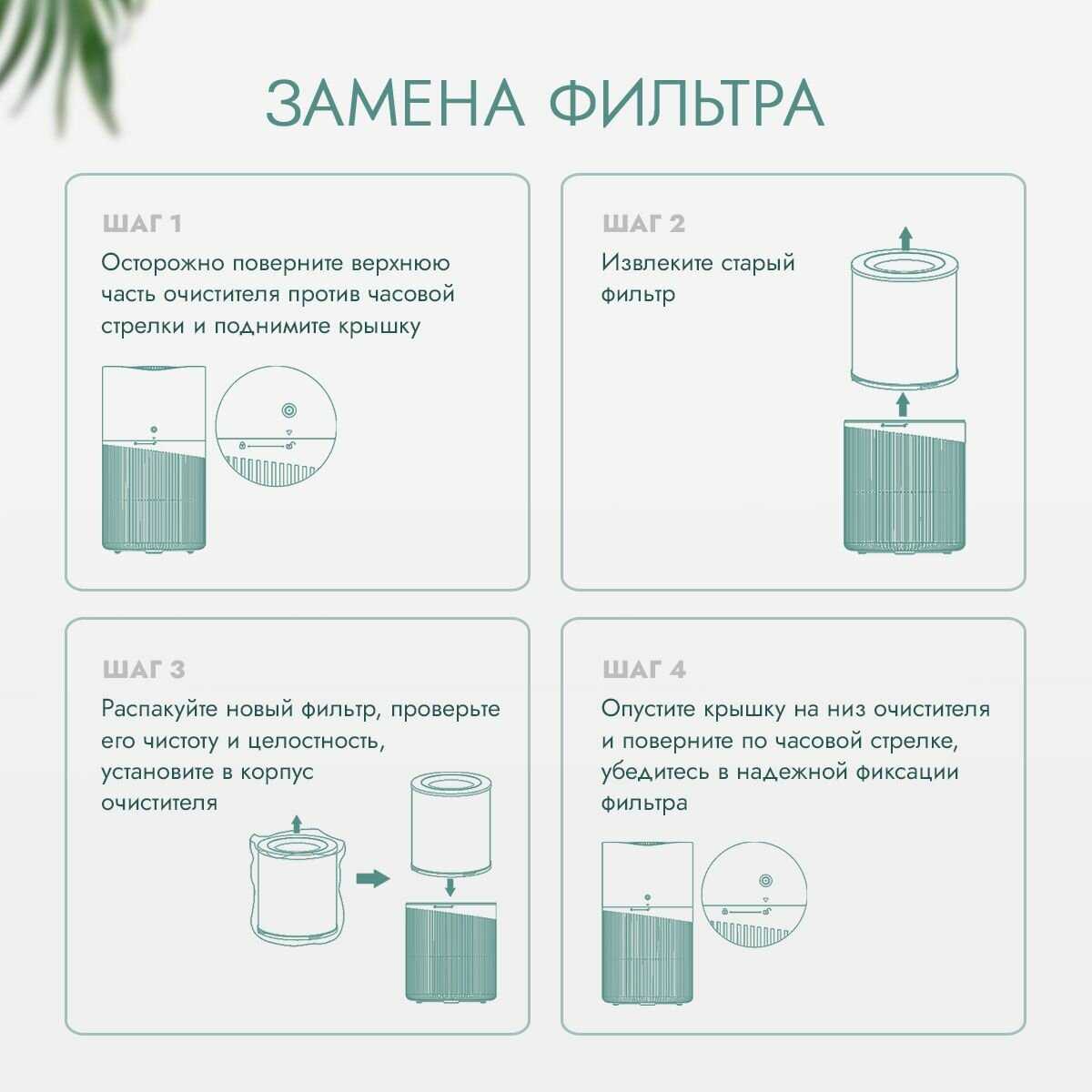 ЗАМЕНА ФИЛЬТРА

ШАГ 1

Осторожно поверните верхнюю часть очистителя против часовой стрелки и поднимите крышку

ШАГ 2

Извлеките старый фильтр

ШАГ 3

Распакуйте новый фильтр, проверьте его чистоту и целостность, установите в корпус очистителя

ШАГ 4

Опустите крышку на низ очистителя и поверните по часовой стрелке, убедитесь в надежной фиксации фильтра