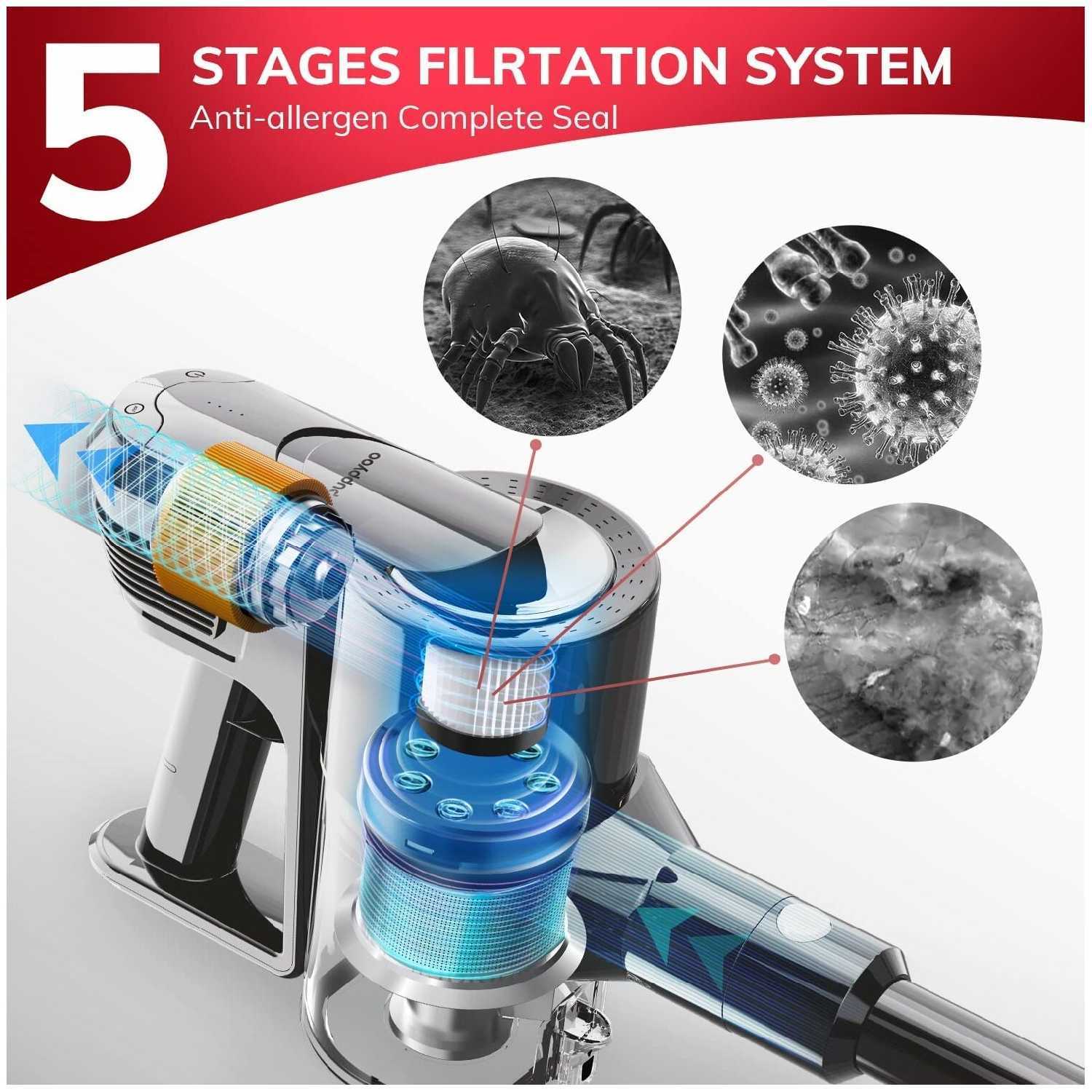 5 STAGES FILRTATION SYSTEM
Anti-allergen Complete Seal

puppyoo