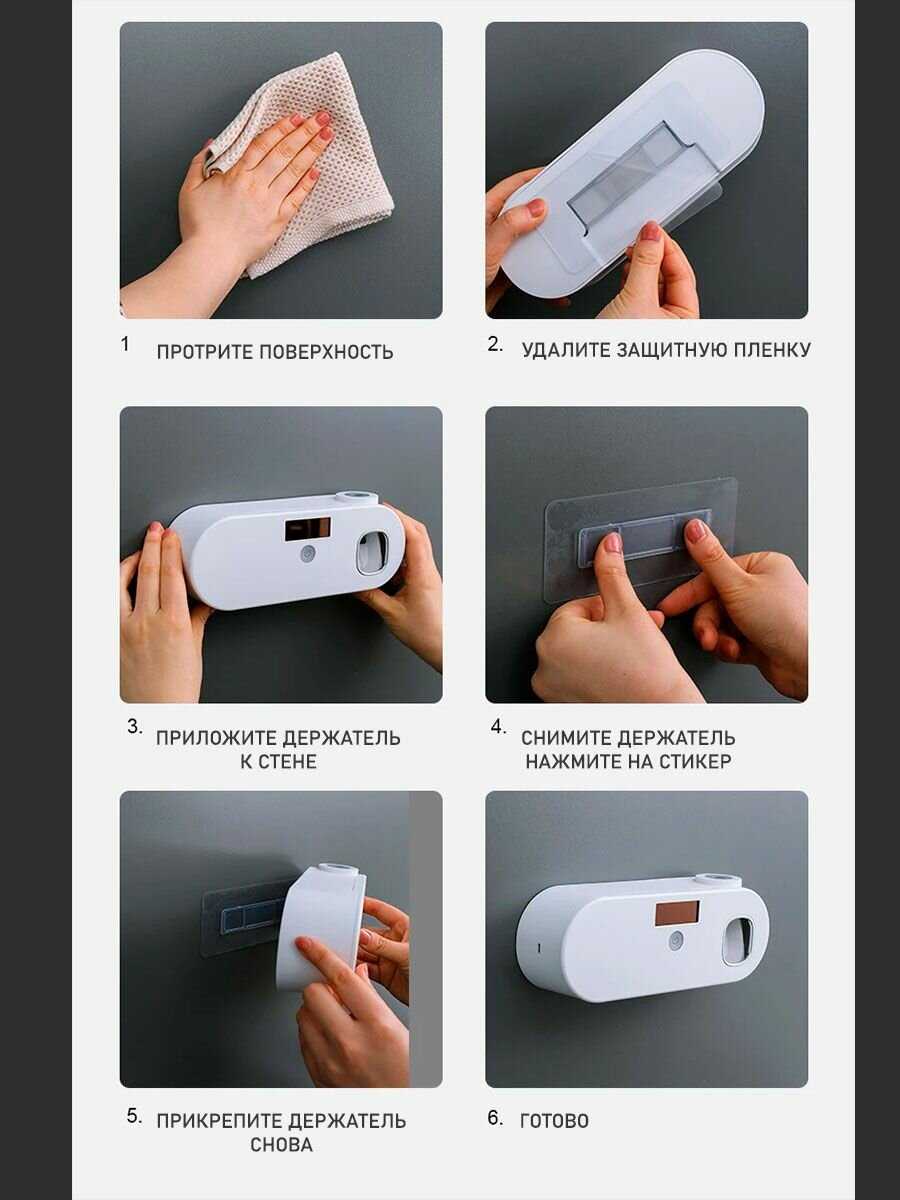 1 ПРОТРИТЕ ПОВЕРХНОСТЬ

2. УДАЛИТЕ ЗАЩИТНУЮ ПЛЕНКУ

3. ПРИЛОЖИТЕ ДЕРЖАТЕЛЬ К СТЕНЕ

4. СНИМИТЕ ДЕРЖАТЕЛЬ НАЖМИТЕ НА СТИКЕР

5. ПРИКРЕПИТЕ ДЕРЖАТЕЛЬ СНОВА

6. ГОТОВО