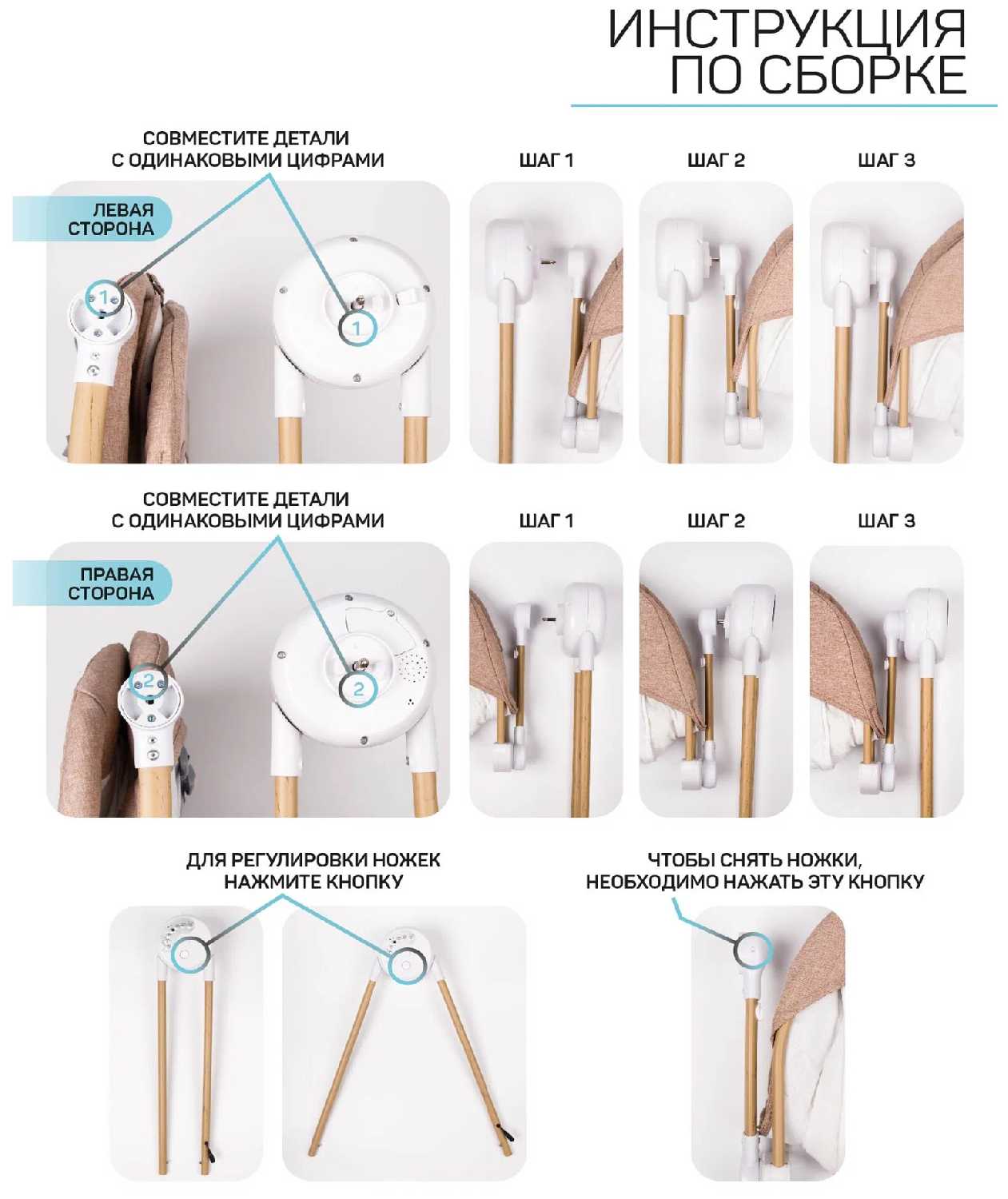 ИНСТРУКЦИЯ ПО СБОРКЕ

СОВМЕСТИТЕ ДЕТАЛИ С ОДИНАКОВЫМИ ЦИФРАМИ

ЛЕВАЯ СТОРОНА

1

1

ШАГ 1

ШАГ 2

ШАГ 3

СОВМЕСТИТЕ ДЕТАЛИ С ОДИНАКОВЫМИ ЦИФРАМИ

ПРАВАЯ СТОРОНА

2

2

ШАГ 1

ШАГ 2

ШАГ 3

ДЛЯ РЕГУЛИРОВКИ НОЖЕК НАЖМИТЕ КНОПКУ

ЧТОБЫ СНЯТЬ НОЖКИ, НЕОБХОДИМО НАЖАТЬ ЭТУ КНОПКУ