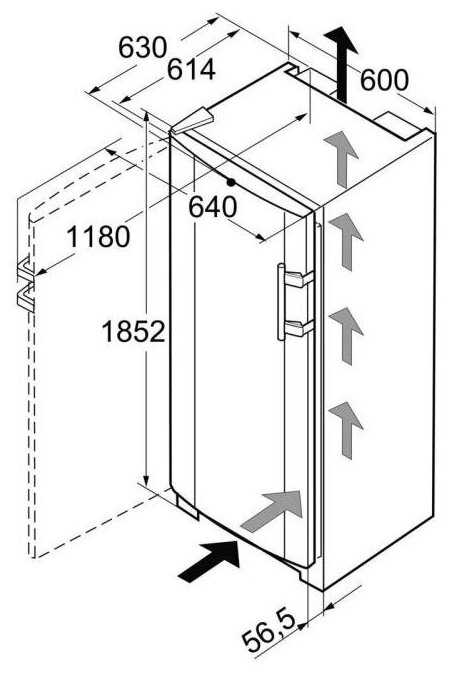 630
614
600
640
1180
1852
56,5