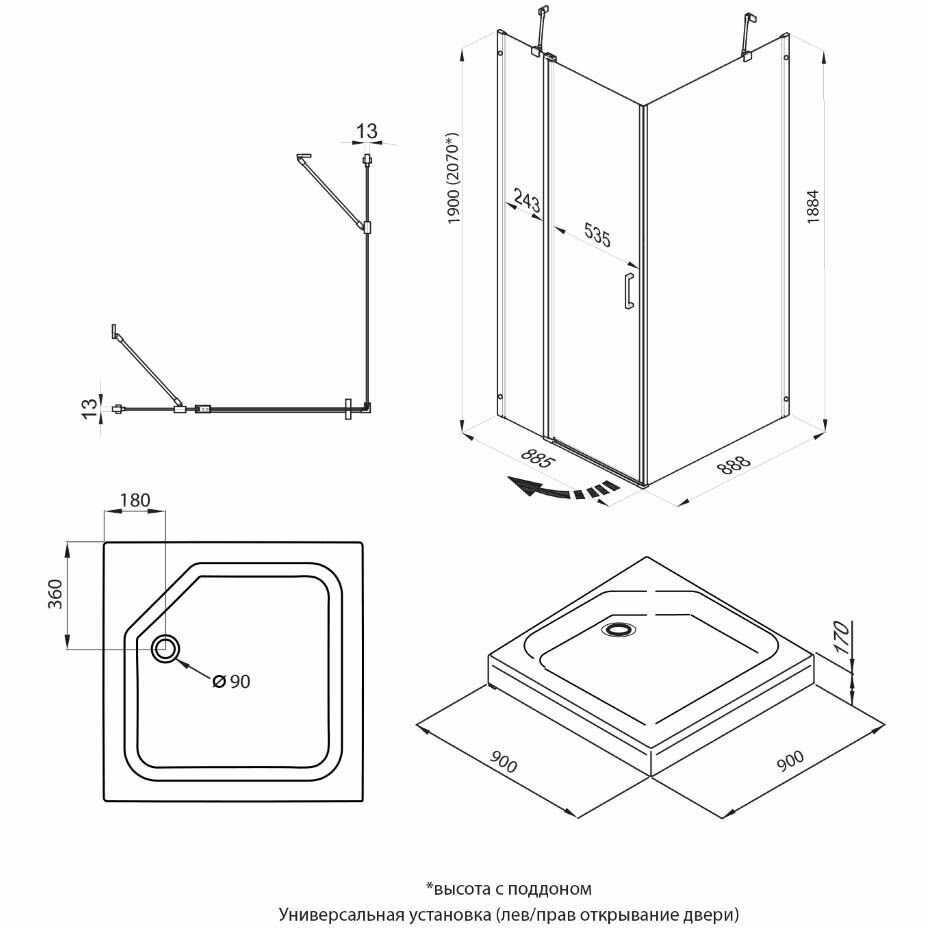 13

13

1900 (2070*)

243

535

1884

885

888

180

360

Ø 90

170

900

900

*высота с поддоном
Универсальная установка (лев/прав открывание двери)