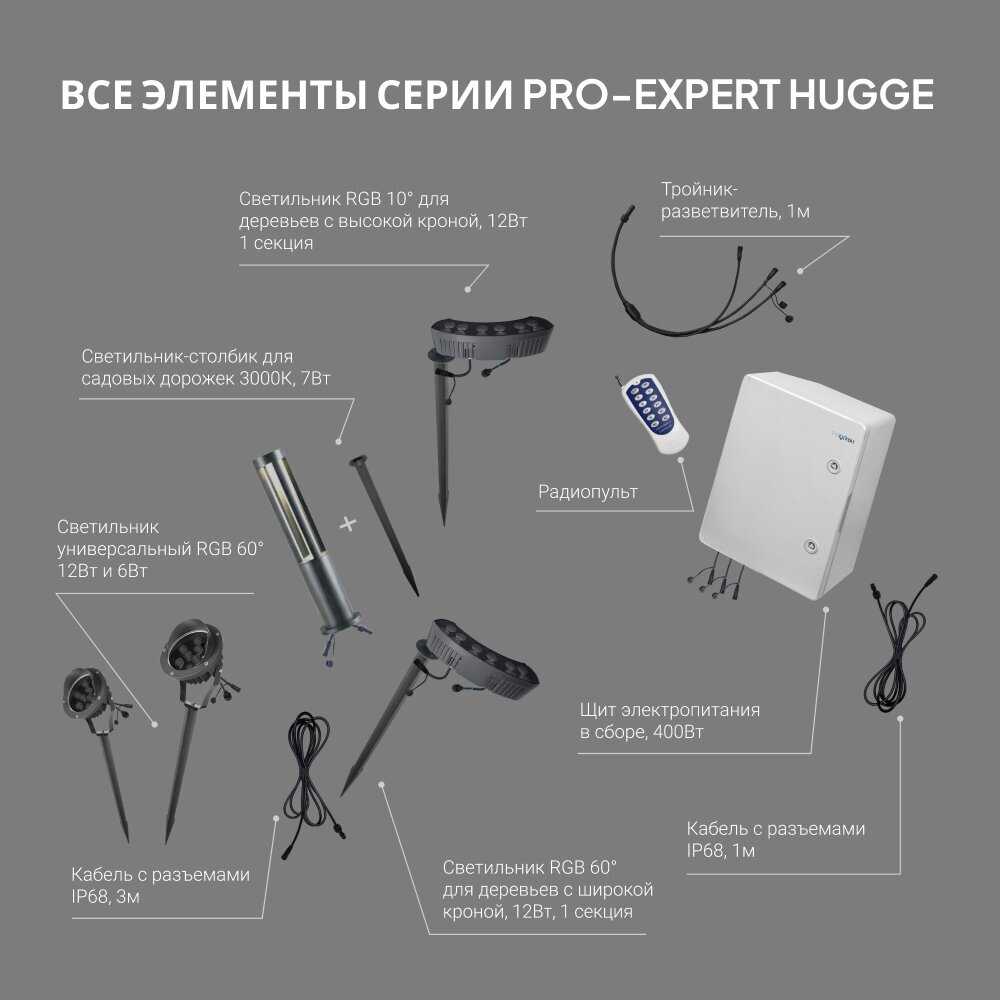 ВСЕ ЭЛЕМЕНТЫ СЕРИИ PRO-EXPERT HUGGE

Светильник RGB 10° для деревьев с высокой кроной, 12Вт 1 секция

Тройник-разветвитель, 1м

Светильник-столбик для садовых дорожек 3000К, 7Вт

Радиопульт

Светильник универсальный RGB 60° 12Вт и 6Вт

Щит электропитания в сборе, 400Вт

Кабель с разъемами IP68, 1м

Кабель с разъемами IP68, 3м

Светильник RGB 60° для деревьев с широкой кроной, 12Вт, 1 секция