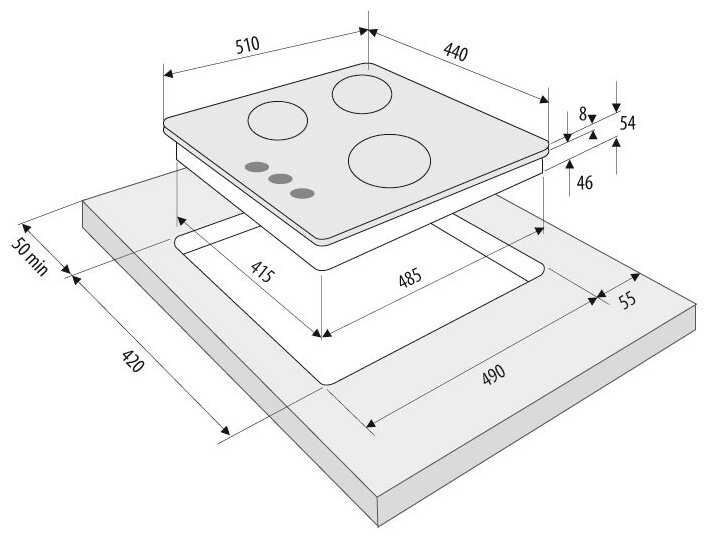 510
440
8
54
46
50 min
415
485
55
420
490