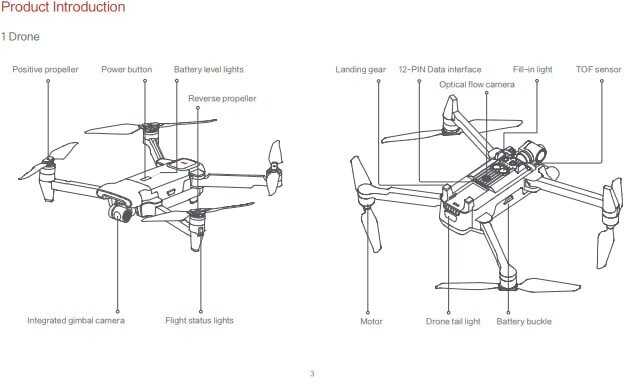 Product Introduction

1 Drone

Positive propeller
Power button
Battery level lights
Reverse propeller

Integrated gimbal camera
Flight status lights

Landing gear
12-PIN Data interface
Optical flow camera
Fill-in light
TOF sensor

Motor
Drone tail light
Battery buckle

3