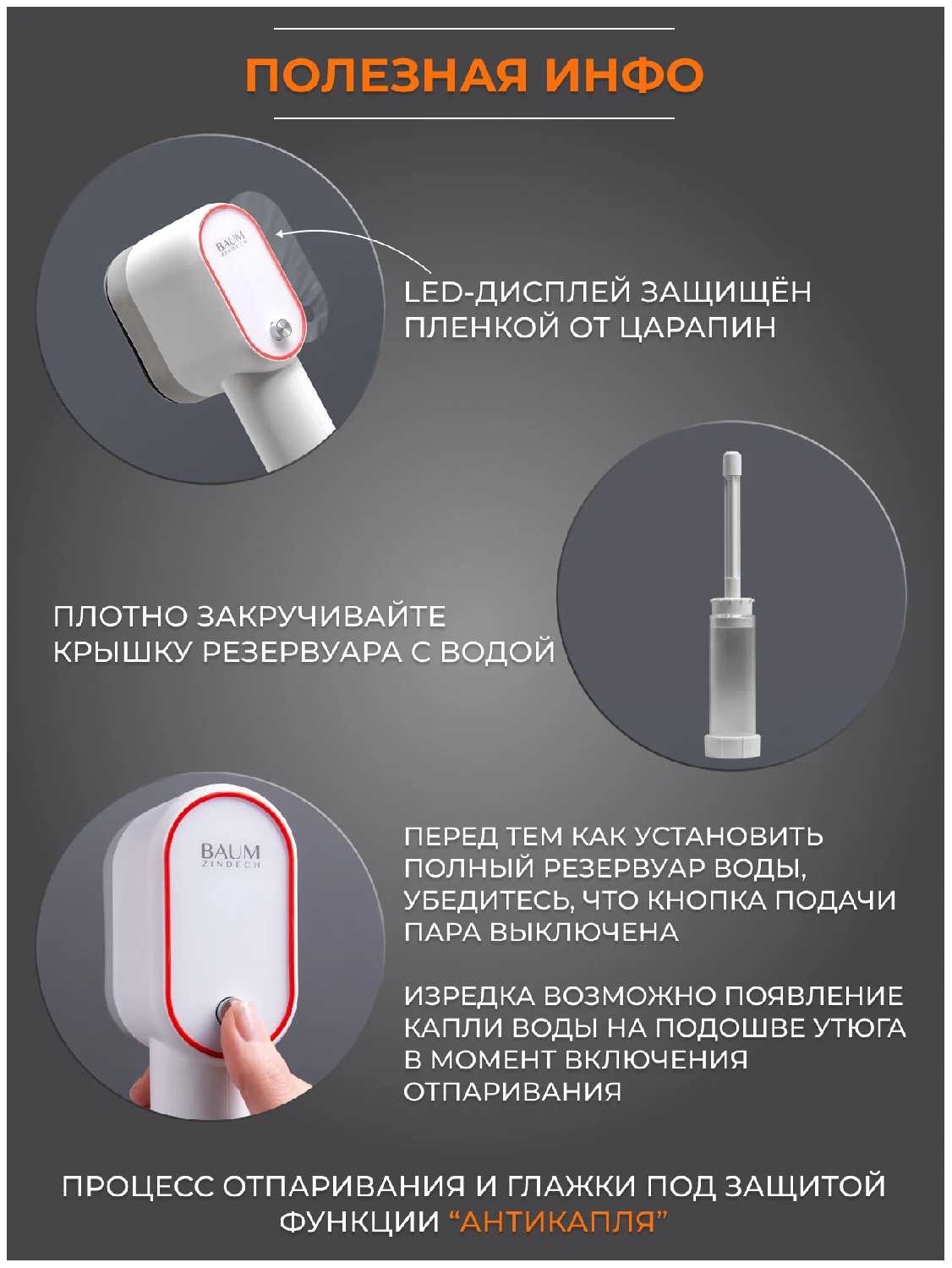 ПОЛЕЗНАЯ ИНФО

BAUM
ZINDECH

LED-ДИСПЛЕЙ ЗАЩИЩЁН ПЛЕНКОЙ ОТ ЦАРАПИН

ПЛОТНО ЗАКРУЧИВАЙТЕ КРЫШКУ РЕЗЕРВУАРА С ВОДОЙ

BAUM
ZINDECH

ПЕРЕД ТЕМ КАК УСТАНОВИТЬ ПОЛНЫЙ РЕЗЕРВУАР ВОДЫ, УБЕДИТЕСЬ, ЧТО КНОПКА ПОДАЧИ ПАРА ВЫКЛЮЧЕНА

ИЗРЕДКА ВОЗМОЖНО ПОЯВЛЕНИЕ КАПЛИ ВОДЫ НА ПОДОШВЕ УТЮГА В МОМЕНТ ВКЛЮЧЕНИЯ ОТПАРИВАНИЯ

ПРОЦЕСС ОТПАРИВАНИЯ И ГЛАЖКИ ПОД ЗАЩИТОЙ ФУНКЦИИ “АНТИКАПЛЯ”