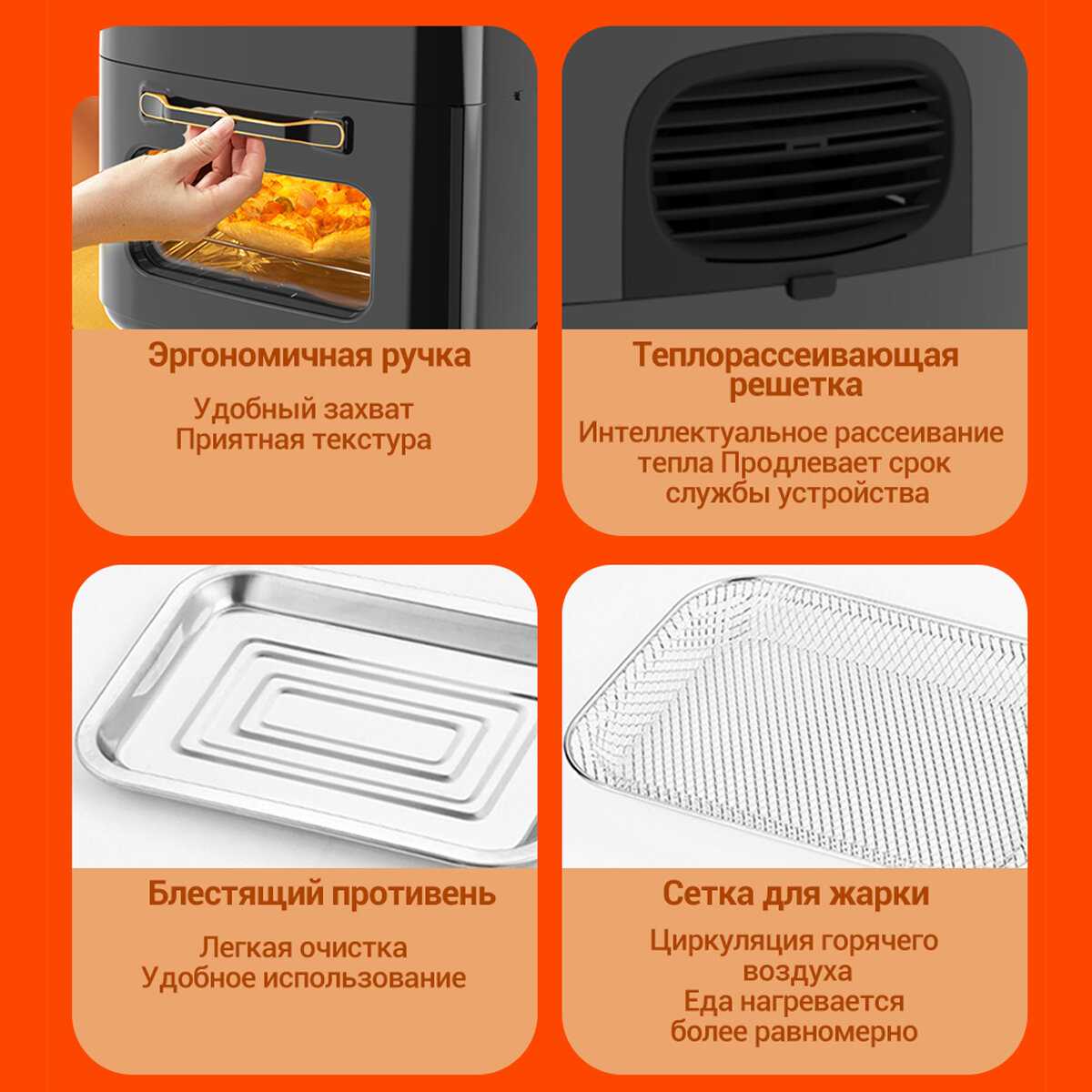 Эргономичная ручка

Удобный захват
Приятная текстура

Теплорассеивающая решетка

Интеллектуальное рассеивание тепла Продлевает срок службы устройства

Блестящий противень

Легкая очистка
Удобное использование

Сетка для жарки

Циркуляция горячего воздуха
Еда нагревается более равномерно