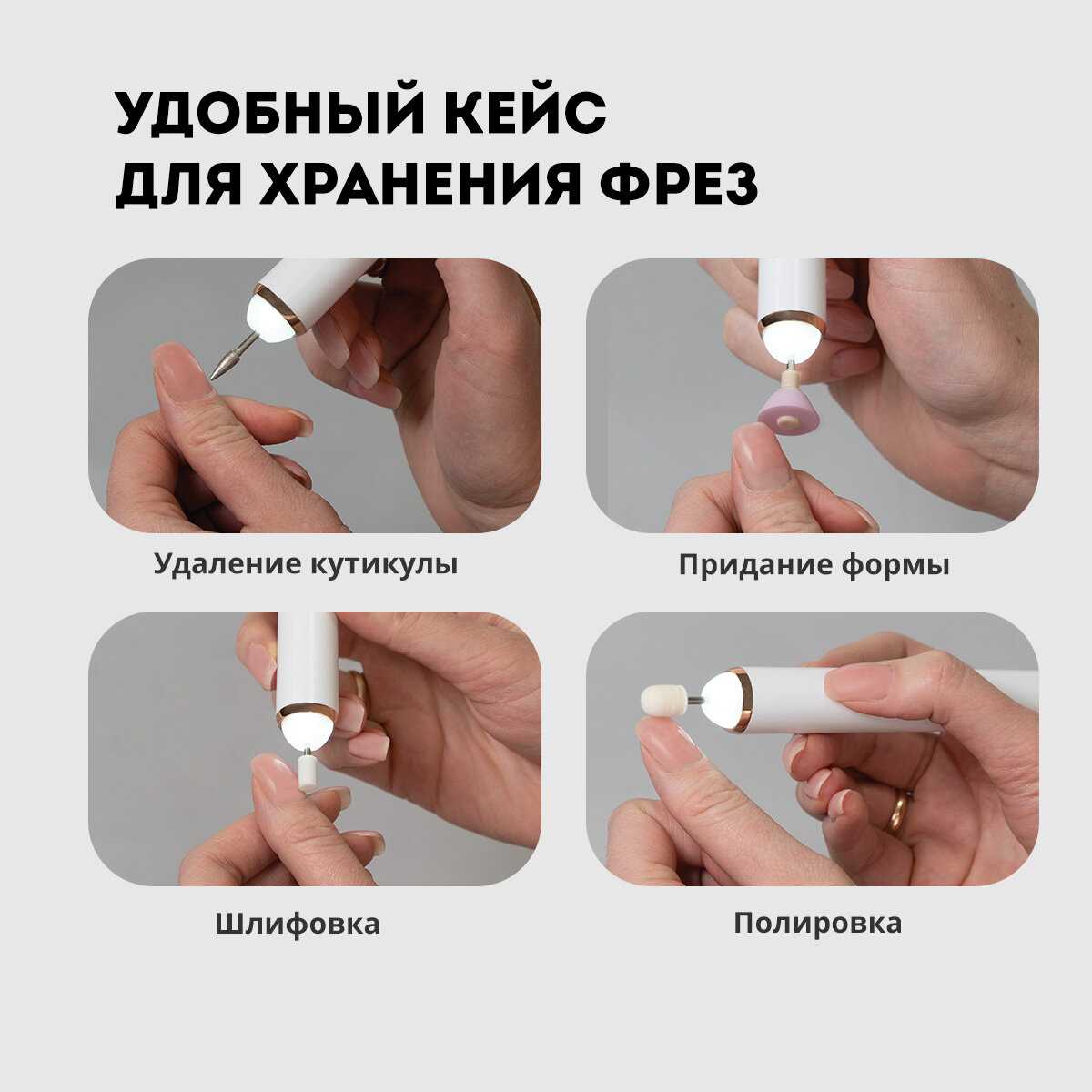 УДОБНЫЙ КЕЙС
ДЛЯ ХРАНЕНИЯ ФРЕЗ

Удаление кутикулы

Придание формы

Шлифовка

Полировка