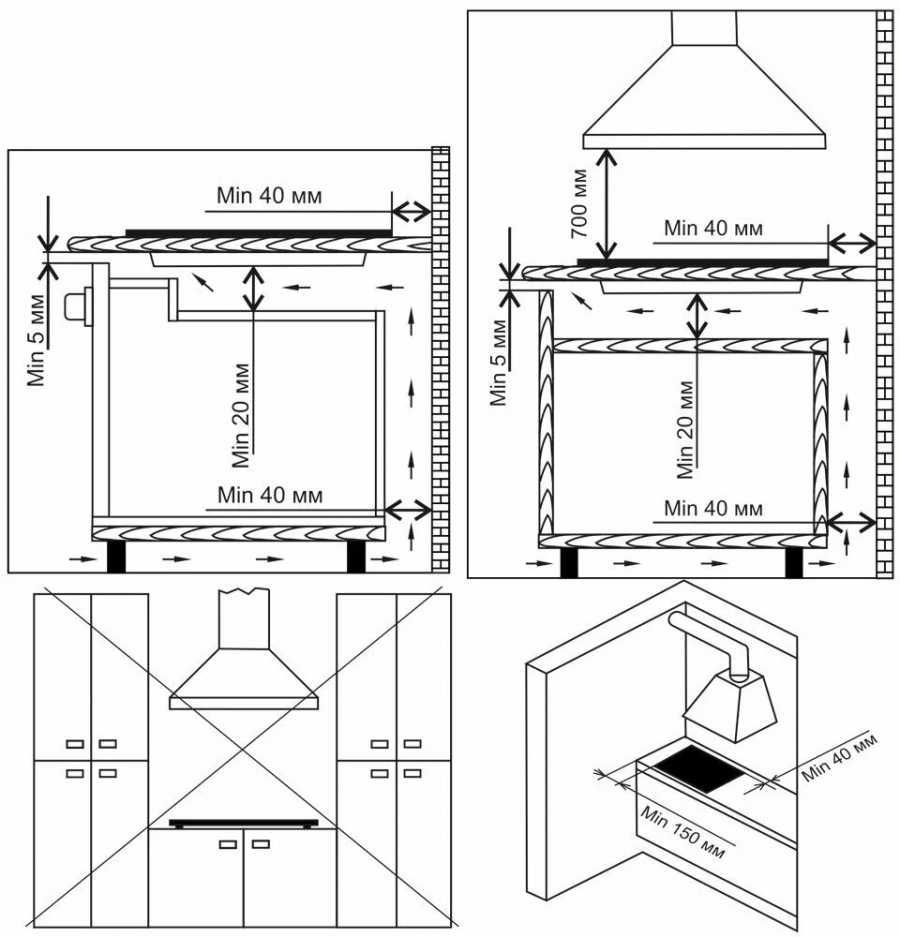 Min 40 мм
Min 5 мм
Min 20 мм
Min 40 мм

700 мм
Min 40 мм
Min 5 мм
Min 20 мм
Min 40 мм

Min 40 мм
Min 150 мм