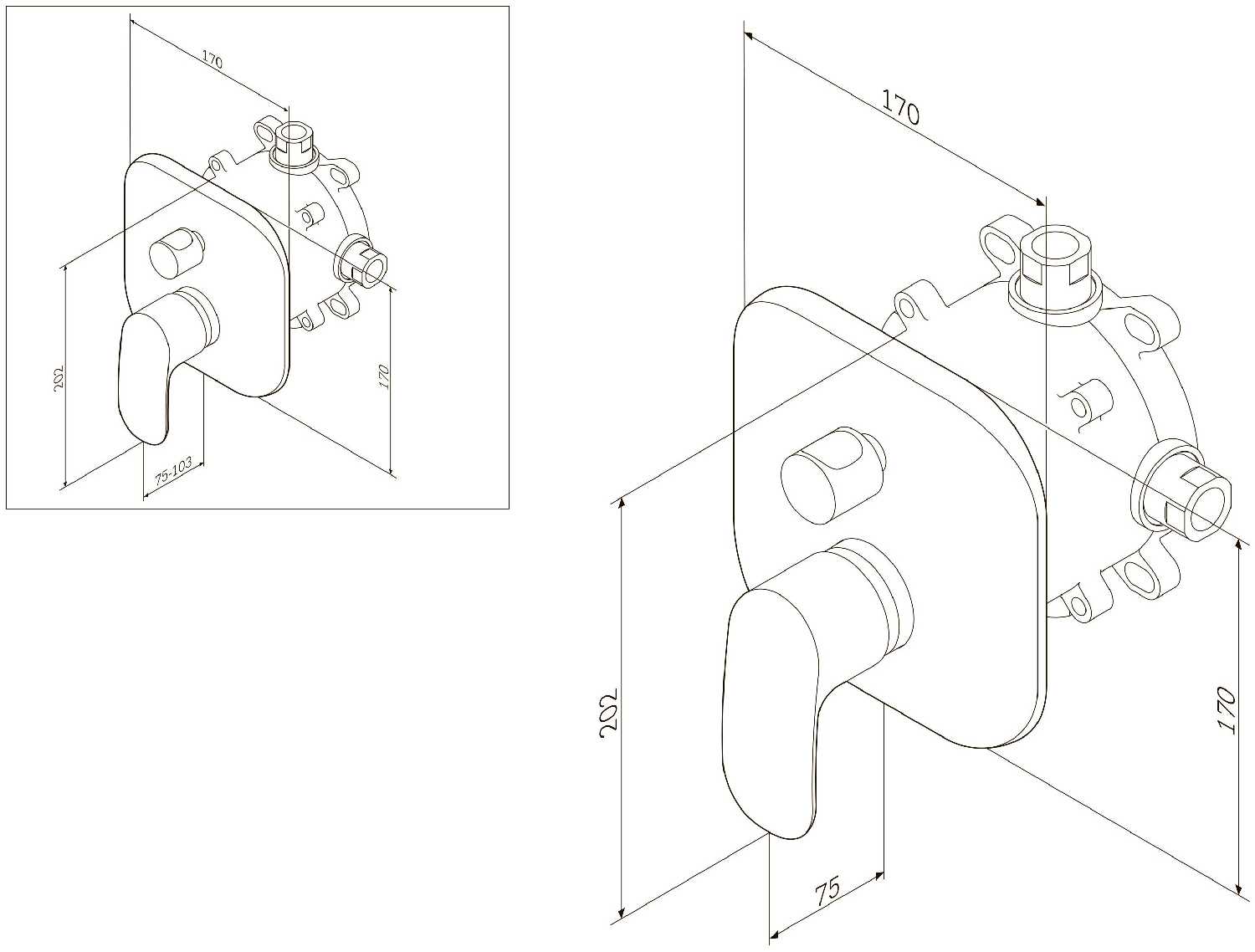 170

202

170

75-103

170

202

170

75