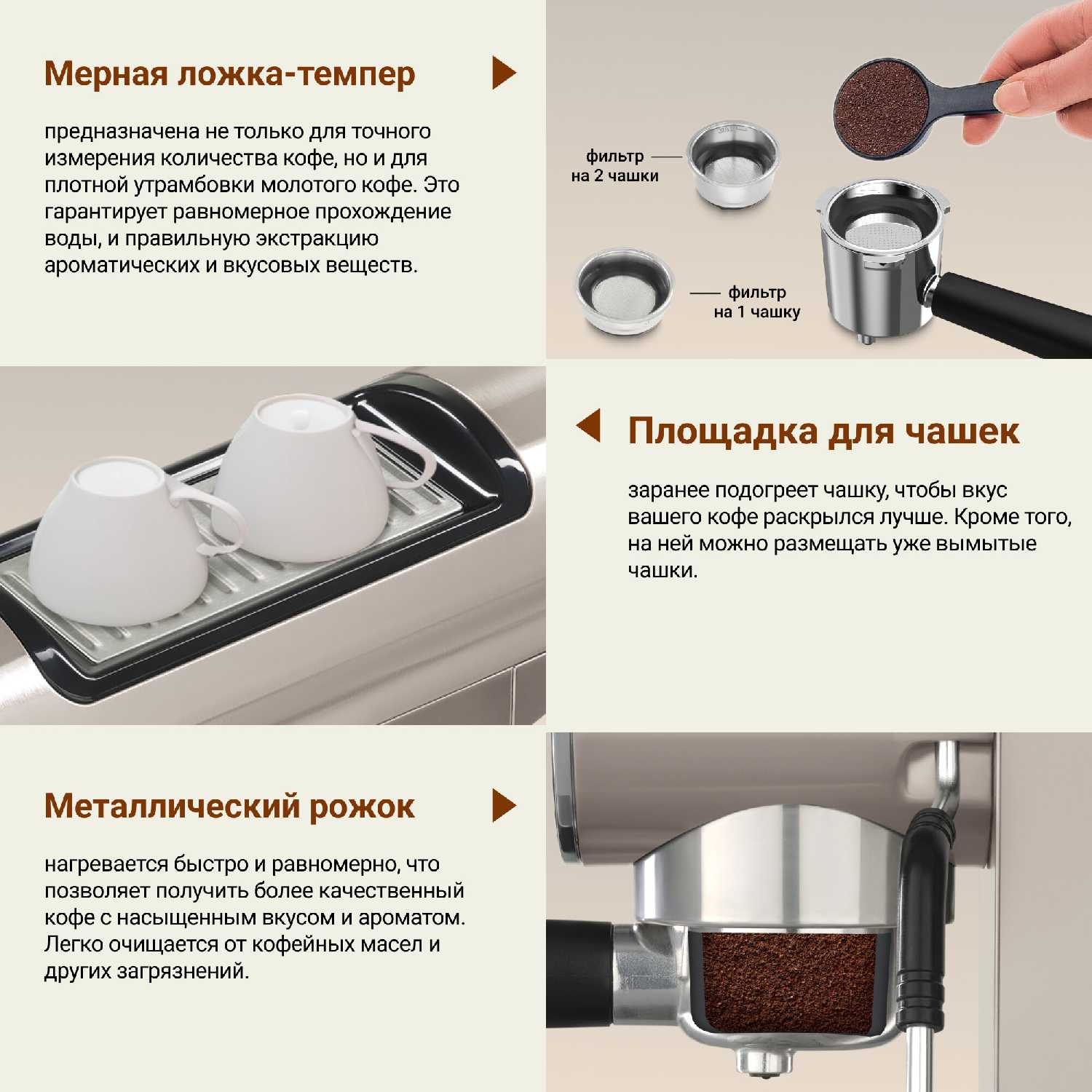 Мерная ложка-темпер

предназначена не только для точного измерения количества кофе, но и для плотной утрамбовки молотого кофе. Это гарантирует равномерное прохождение воды, и правильную экстракцию ароматических и вкусовых веществ.

фильтр на 2 чашки

фильтр на 1 чашку

Площадка для чашек

заранее подогреет чашку, чтобы вкус вашего кофе раскрылся лучше. Кроме того, на ней можно размещать уже вымытые чашки.

Металлический рожок

нагревается быстро и равномерно, что позволяет получить более качественный кофе с насыщенным вкусом и ароматом. Легко очищается от кофейных масел и других загрязнений.