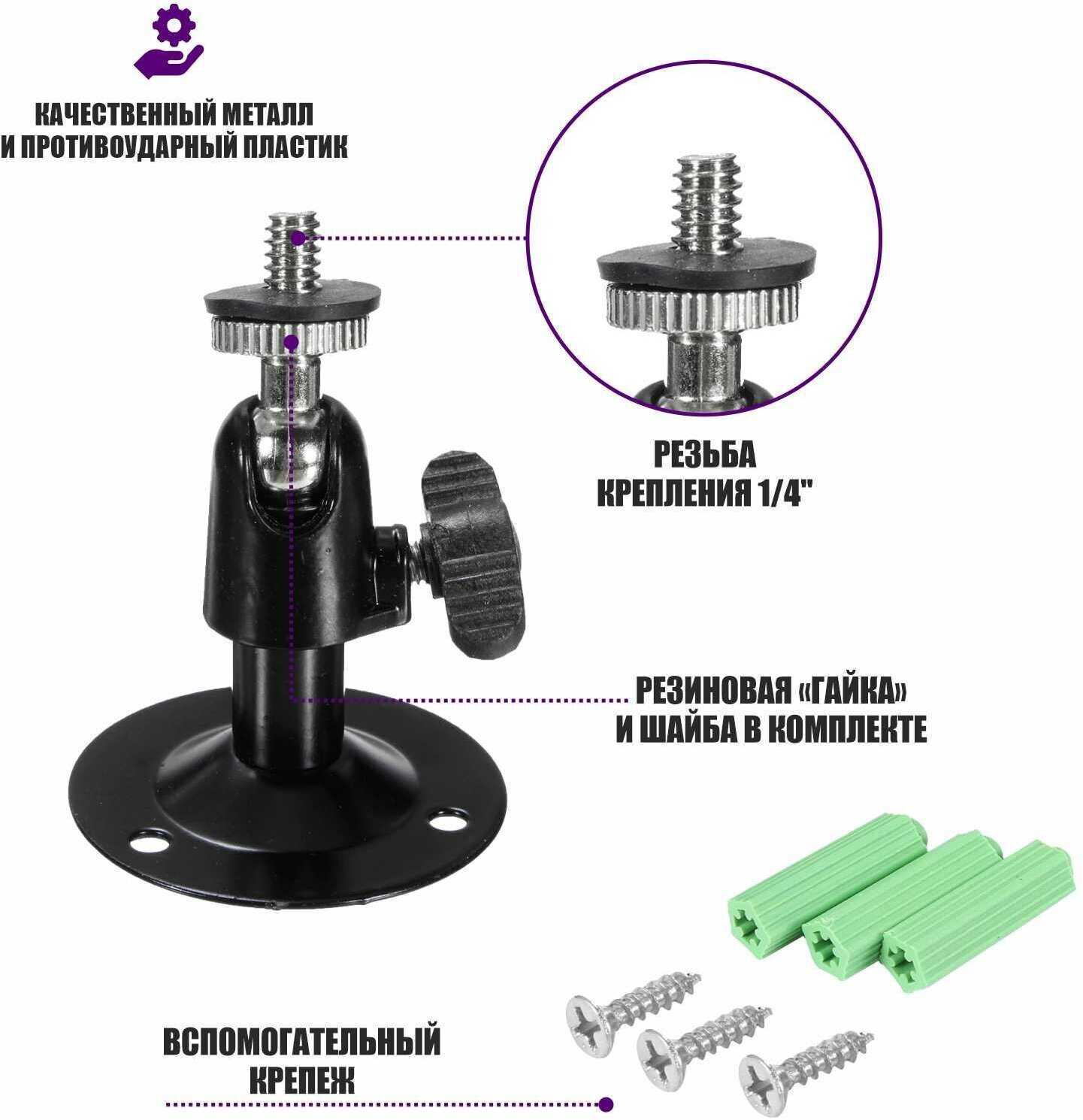 КАЧЕСТВЕННЫЙ МЕТАЛЛ И ПРОТИВОУДАРНЫЙ ПЛАСТИК

РЕЗЬБА КРЕПЛЕНИЯ 1/4"

РЕЗИНОВАЯ «ГАЙКА» И ШАЙБА В КОМПЛЕКТЕ

ВСПОМОГАТЕЛЬНЫЙ КРЕПЕЖ