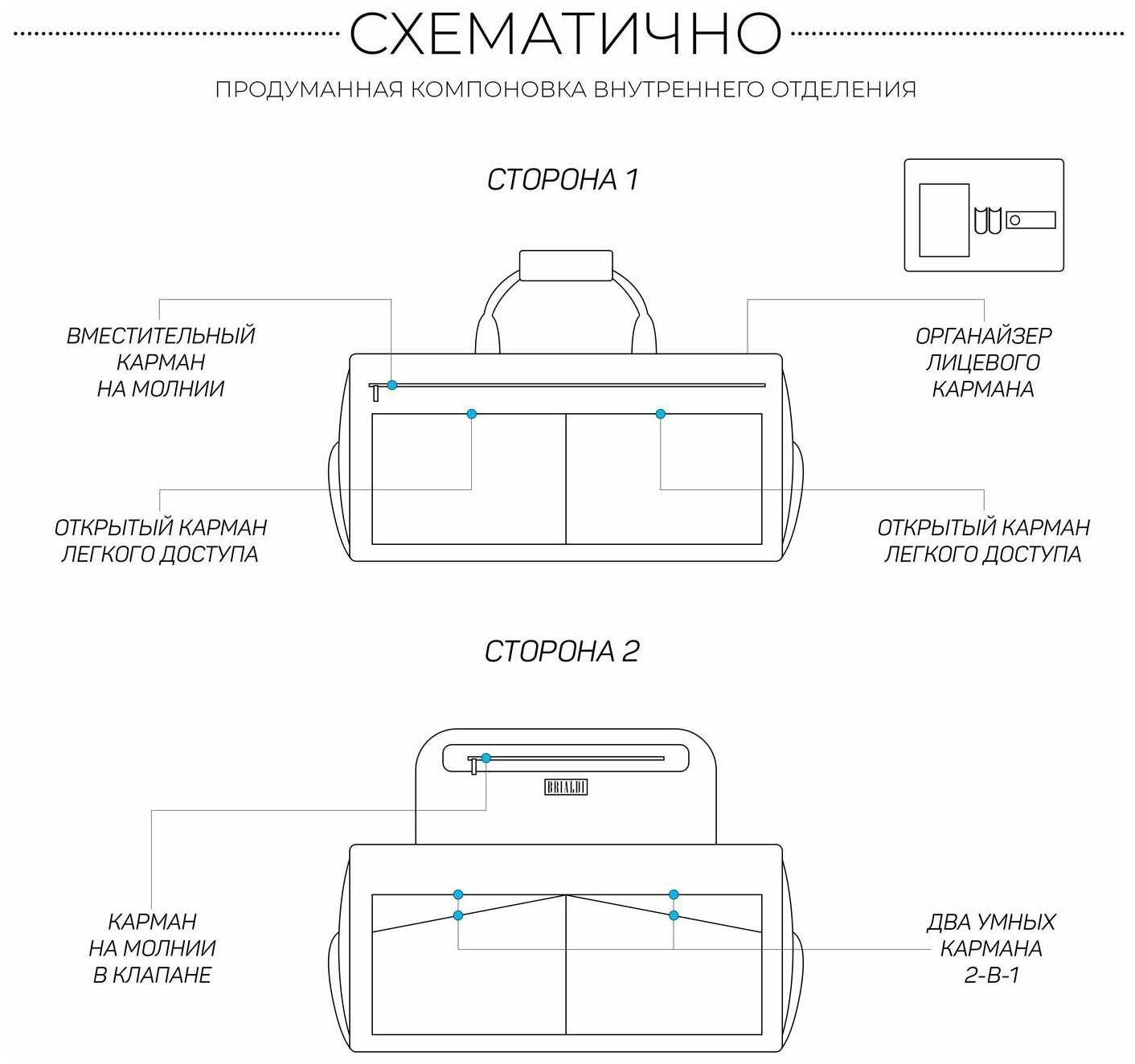 СХЕМАТИЧНО

ПРОДУМАННАЯ КОМПОНОВКА ВНУТРЕННЕГО ОТДЕЛЕНИЯ

СТОРОНА 1

ВМЕСТИТЕЛЬНЫЙ КАРМАН НА МОЛНИИ

ОРГАНАЙЗЕР ЛИЦЕВОГО КАРМАНА

ОТКРЫТЫЙ КАРМАН ЛЕГКОГО ДОСТУПА

ОТКРЫТЫЙ КАРМАН ЛЕГКОГО ДОСТУПА

СТОРОНА 2

BRIALDI

КАРМАН НА МОЛНИИ В КЛАПАНЕ

ДВА УМНЫХ КАРМАНА 2-В-1