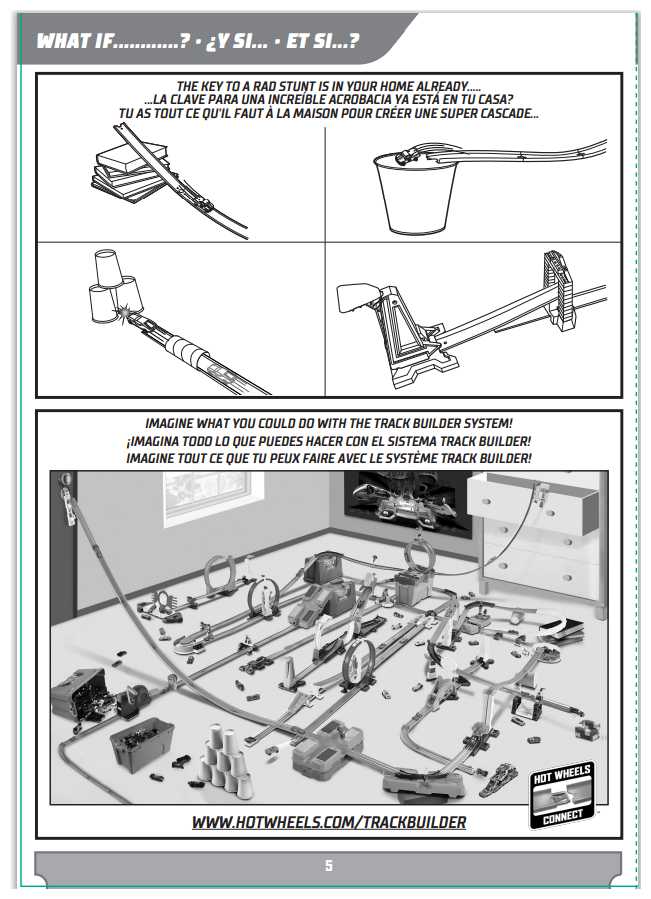 WHAT IF...........? • ¿Y SI... • ET SI...?

THE KEY TO A RAD STUNT IS IN YOUR HOME ALREADY.....
...LA CLAVE PARA UNA INCREÍBLE ACROBACIA YA ESTÁ EN TU CASA?
TU AS TOUT CE QU'IL FAUT À LA MAISON POUR CRÉER UNE SUPER CASCADE...

IMAGINE WHAT YOU COULD DO WITH THE TRACK BUILDER SYSTEM!
¡IMAGINA TODO LO QUE PUEDES HACER CON EL SISTEMA TRACK BUILDER!
IMAGINE TOUT CE QUE TU PEUX FAIRE AVEC LE SYSTÈME TRACK BUILDER!

HOT WHEELS
CONNECT

WWW.HOTWHEELS.COM/TRACKBUILDER

5