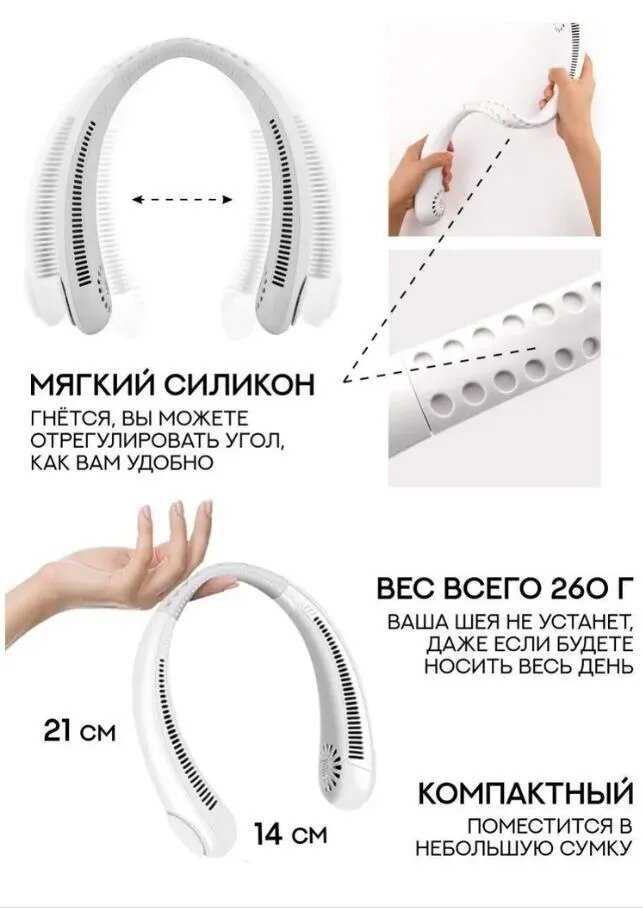 МЯГКИЙ СИЛИКОН

ГНЁТСЯ, ВЫ МОЖЕТЕ ОТРЕГУЛИРОВАТЬ УГОЛ, КАК ВАМ УДОБНО

ВЕС ВСЕГО 260 Г

ВАША ШЕЯ НЕ УСТАНЕТ, ДАЖЕ ЕСЛИ БУДЕТЕ НОСИТЬ ВЕСЬ ДЕНЬ

21 см

14 см

КОМПАКТНЫЙ

ПОМЕСТИТСЯ В НЕБОЛЬШУЮ СУМКУ