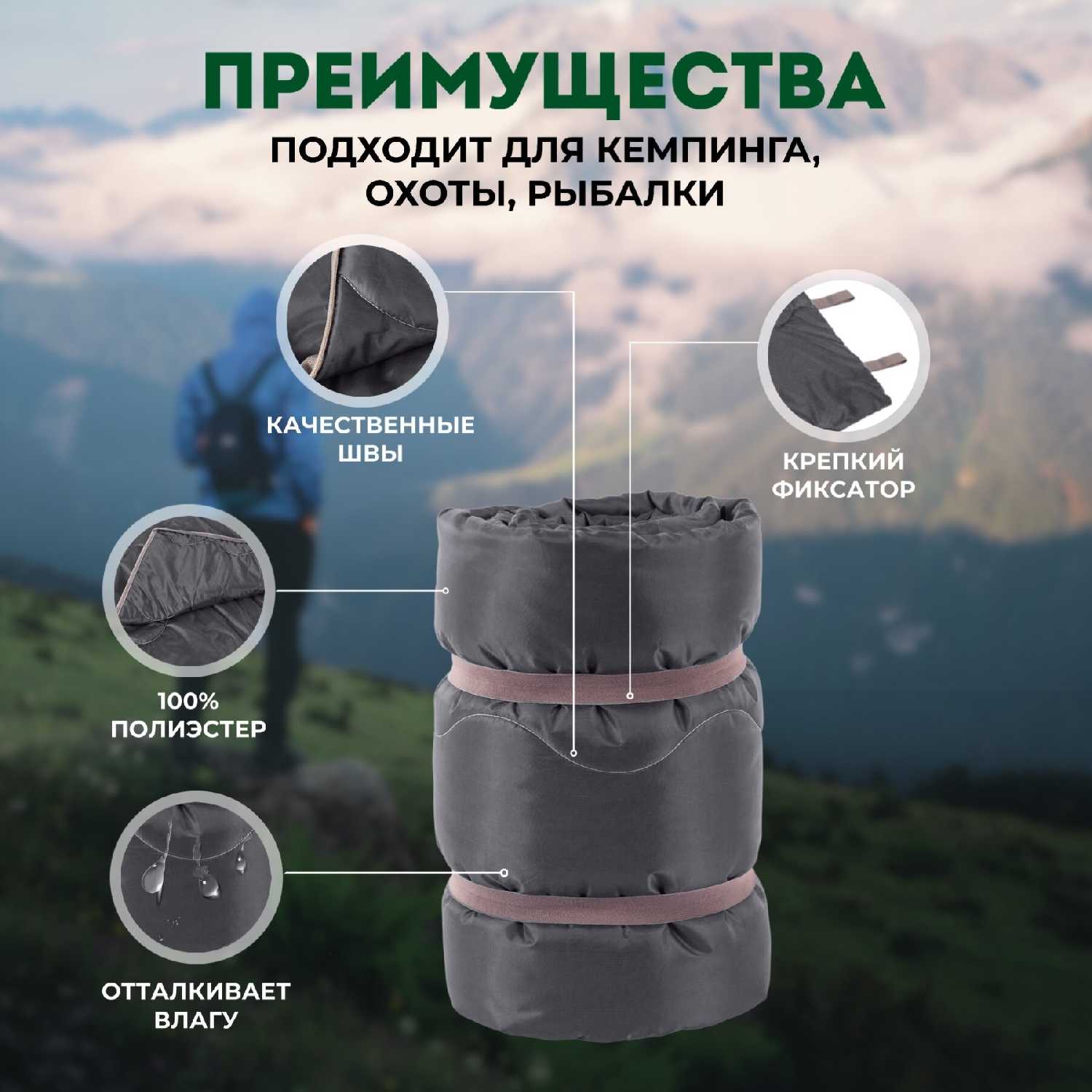 ПРЕИМУЩЕСТВА
ПОДХОДИТ ДЛЯ КЕМПИНГА, ОХОТЫ, РЫБАЛКИ

КАЧЕСТВЕННЫЕ ШВЫ

КРЕПКИЙ ФИКСАТОР

100% ПОЛИЭСТЕР

ОТТАЛКИВАЕТ ВЛАГУ