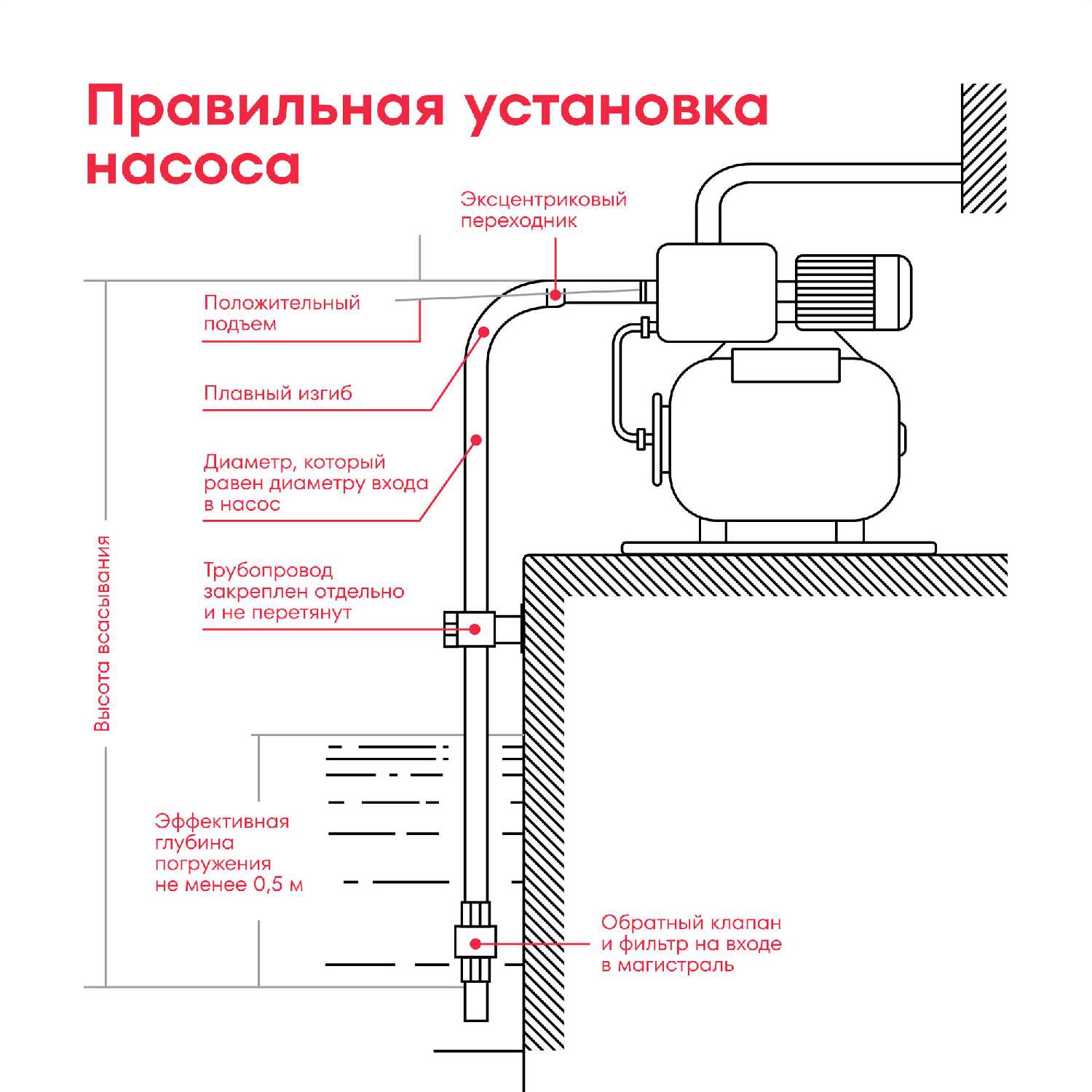 Правильная установка насоса

Эксцентриковый переходник

Положительный подъем

Плавный изгиб

Диаметр, который равен диаметру входа в насос

Трубопровод закреплен отдельно и не перетянут

Высота всасывания

Эффективная глубина погружения не менее 0,5 м

Обратный клапан и фильтр на входе в магистраль