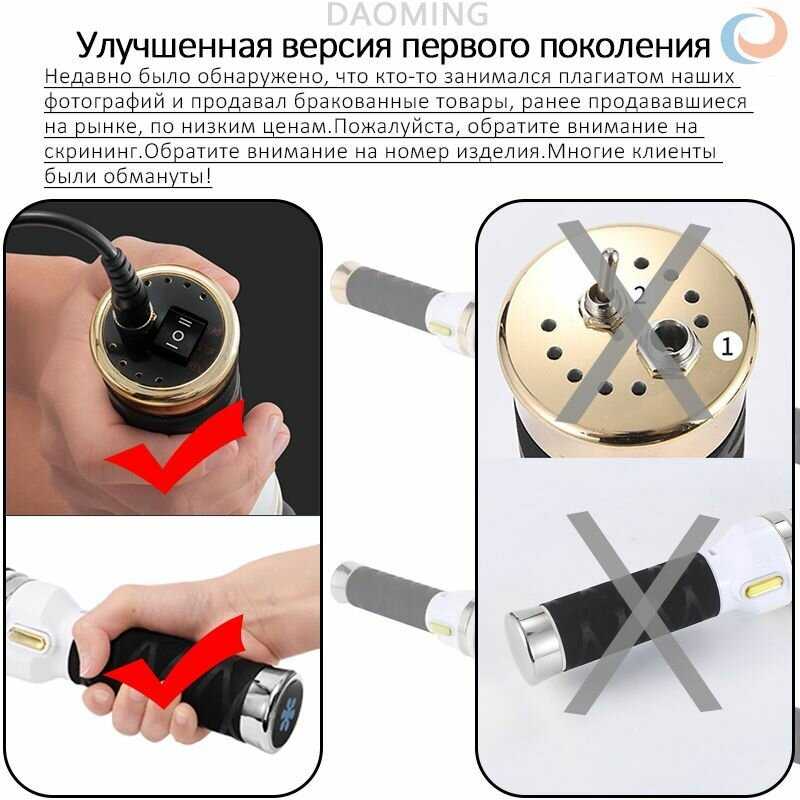 DAOMING

Улучшенная версия первого поколения

Недавно было обнаружено, что кто-то занимался плагиатом наших фотографий и продавал бракованные товары, ранее продававшиеся на рынке, по низким ценам.Пожалуйста, обратите внимание на скрининг.Обратите внимание на номер изделия.Многие клиенты были обмануты!

2

1