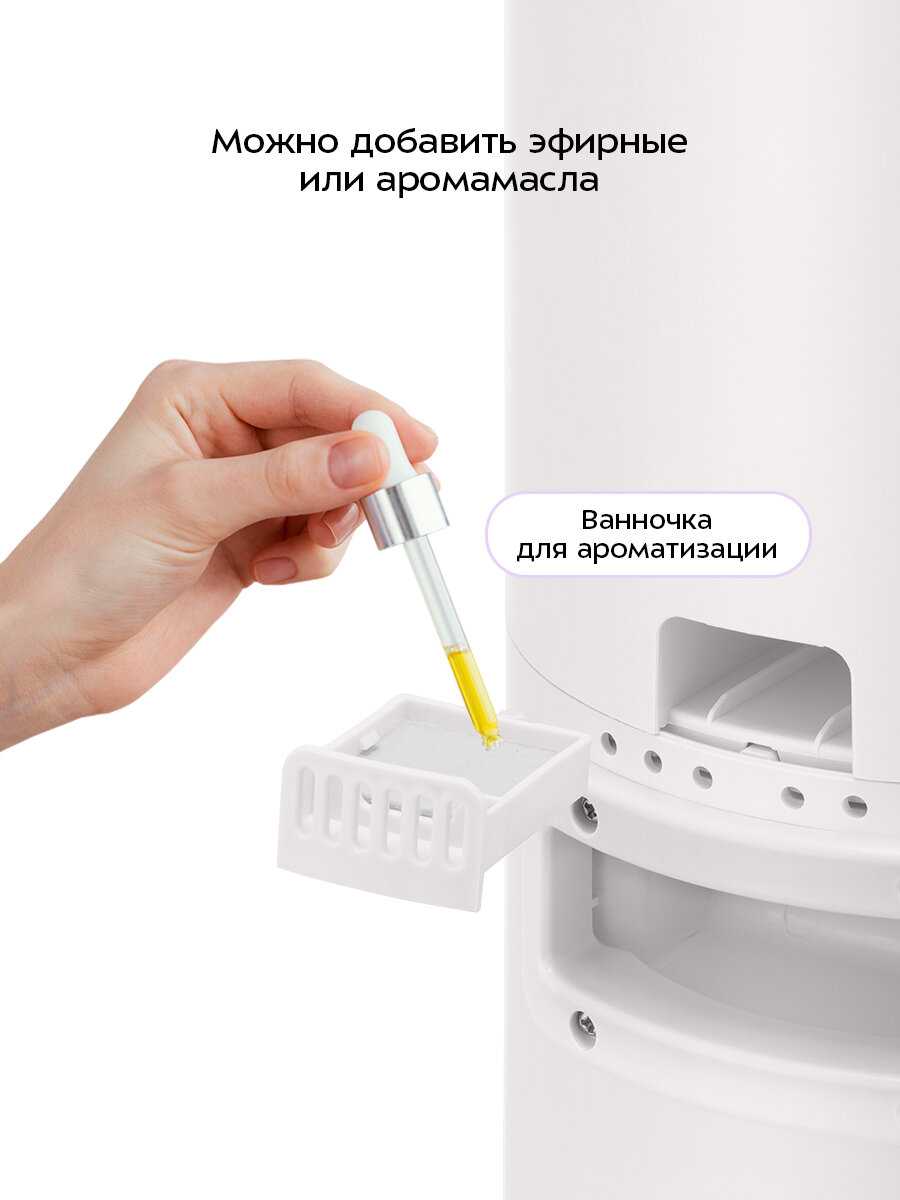 Можно добавить эфирные или аромамасла

Ванночка для ароматизации