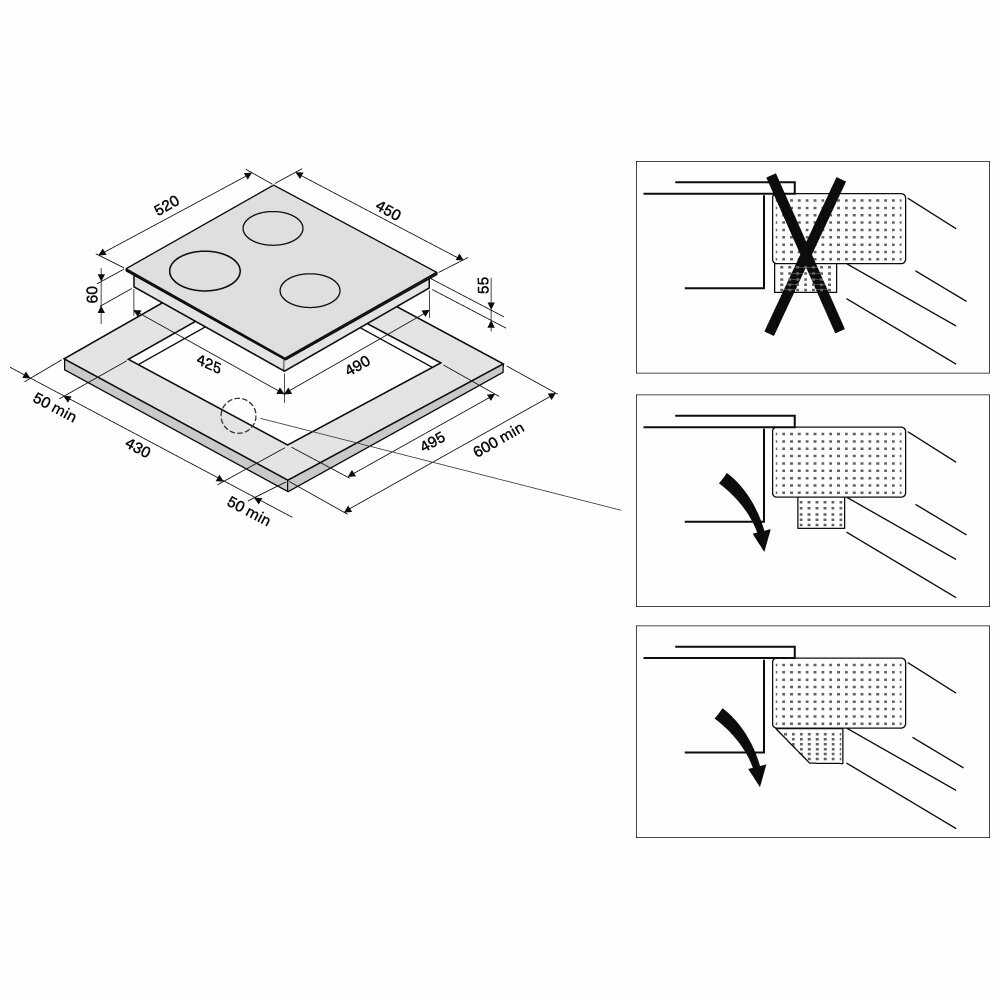 520
450
60
55
425
490
50 min
430
495
600 min
50 min