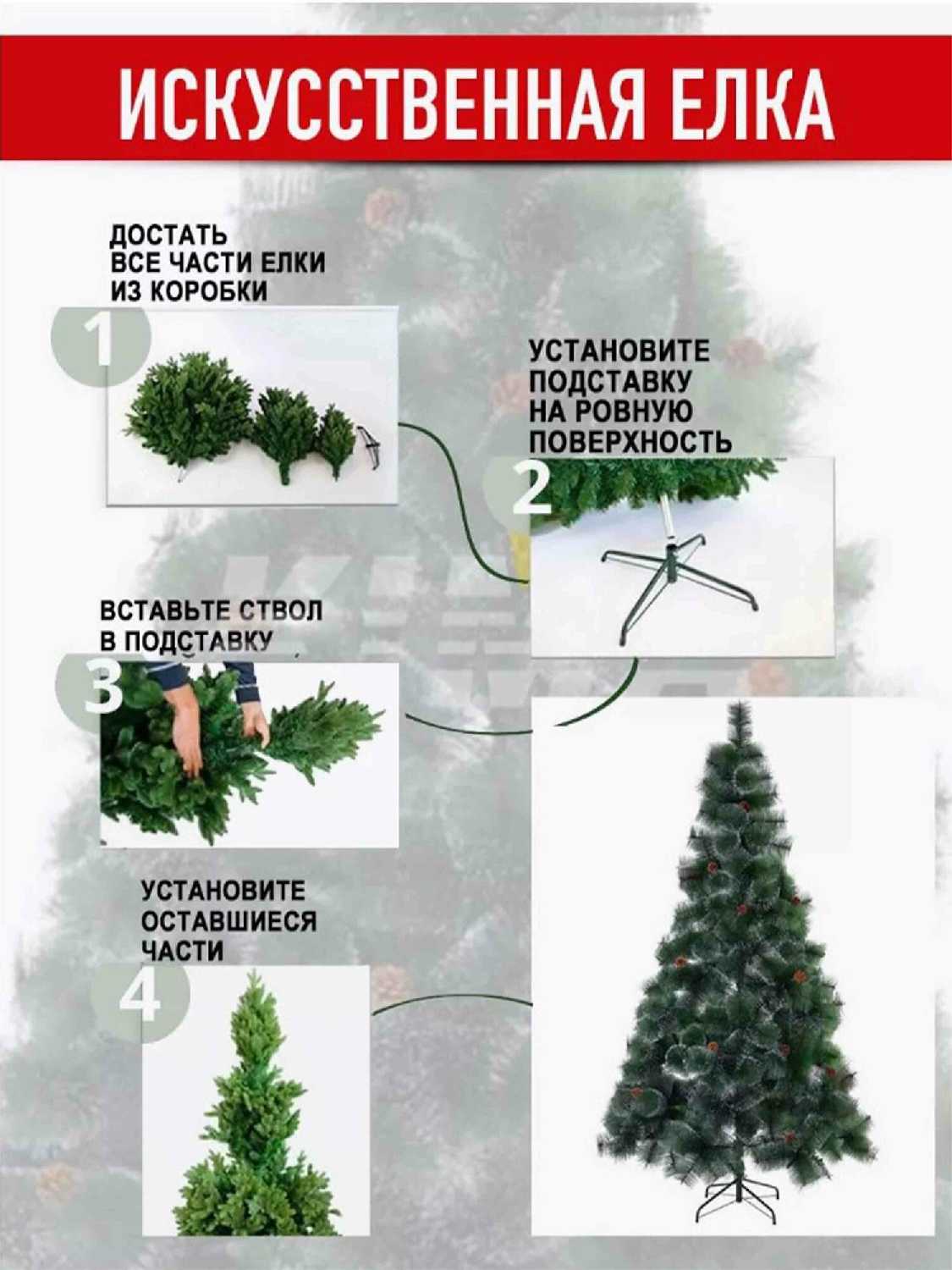 ИСКУССТВЕННАЯ ЕЛКА

ДОСТАТЬ ВСЕ ЧАСТИ ЕЛКИ ИЗ КОРОБКИ

1

УСТАНОВИТЕ ПОДСТАВКУ НА РОВНУЮ ПОВЕРХНОСТЬ

2

ВСТАВЬТЕ СТВОЛ В ПОДСТАВКУ

3

УСТАНОВИТЕ ОСТАВШИЕСЯ ЧАСТИ

4