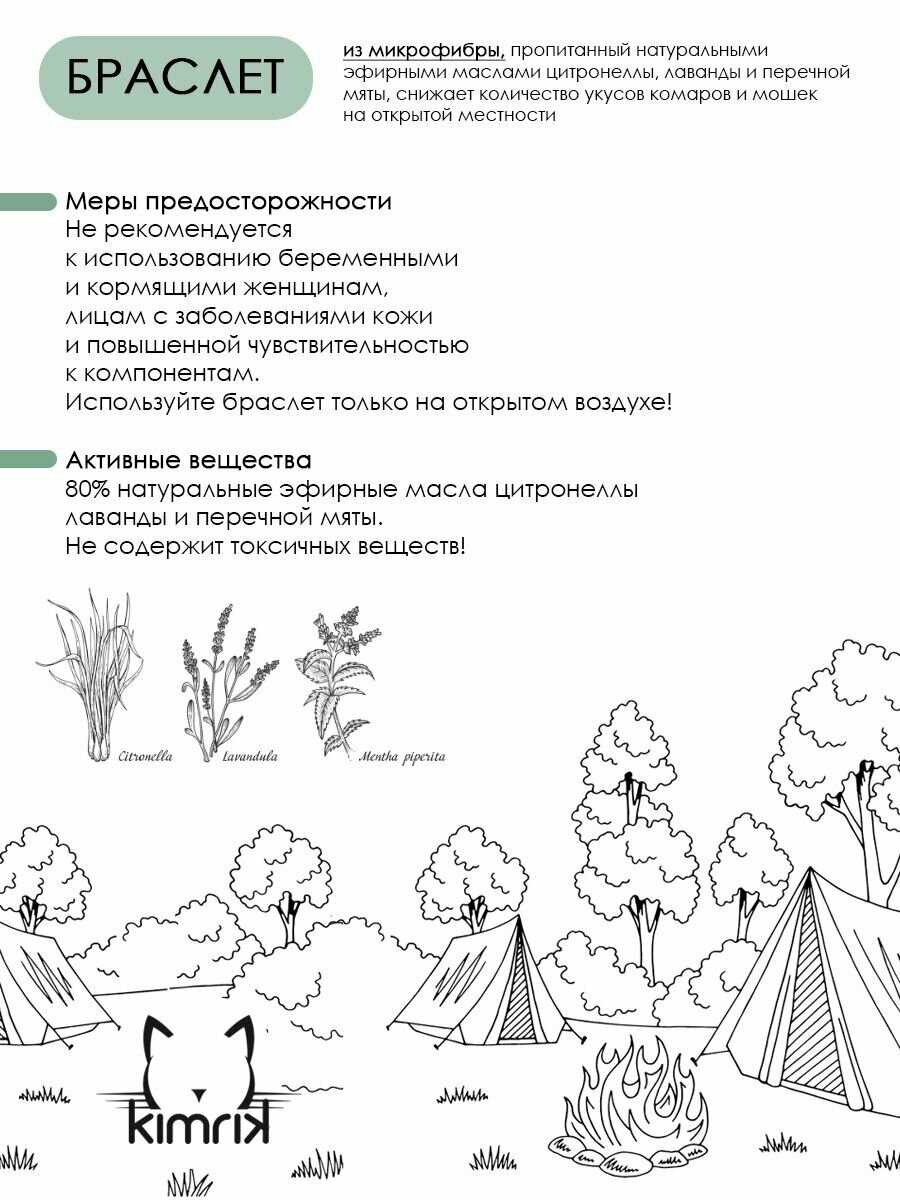 БРАСЛЕТ

из микрофибры, пропитанный натуральными эфирными маслами цитронеллы, лаванды и перечной мяты, снижает количество укусов комаров и мошек на открытой местности

Меры предосторожности
Не рекомендуется к использованию беременными и кормящими женщинам, лицам с заболеваниями кожи и повышенной чувствительностью к компонентам.
Используйте браслет только на открытом воздухе!

Активные вещества
80% натуральные эфирные масла цитронеллы лаванды и перечной мяты.
Не содержит токсичных веществ!

Citronella Lavandula Mentha piperita

kimrik