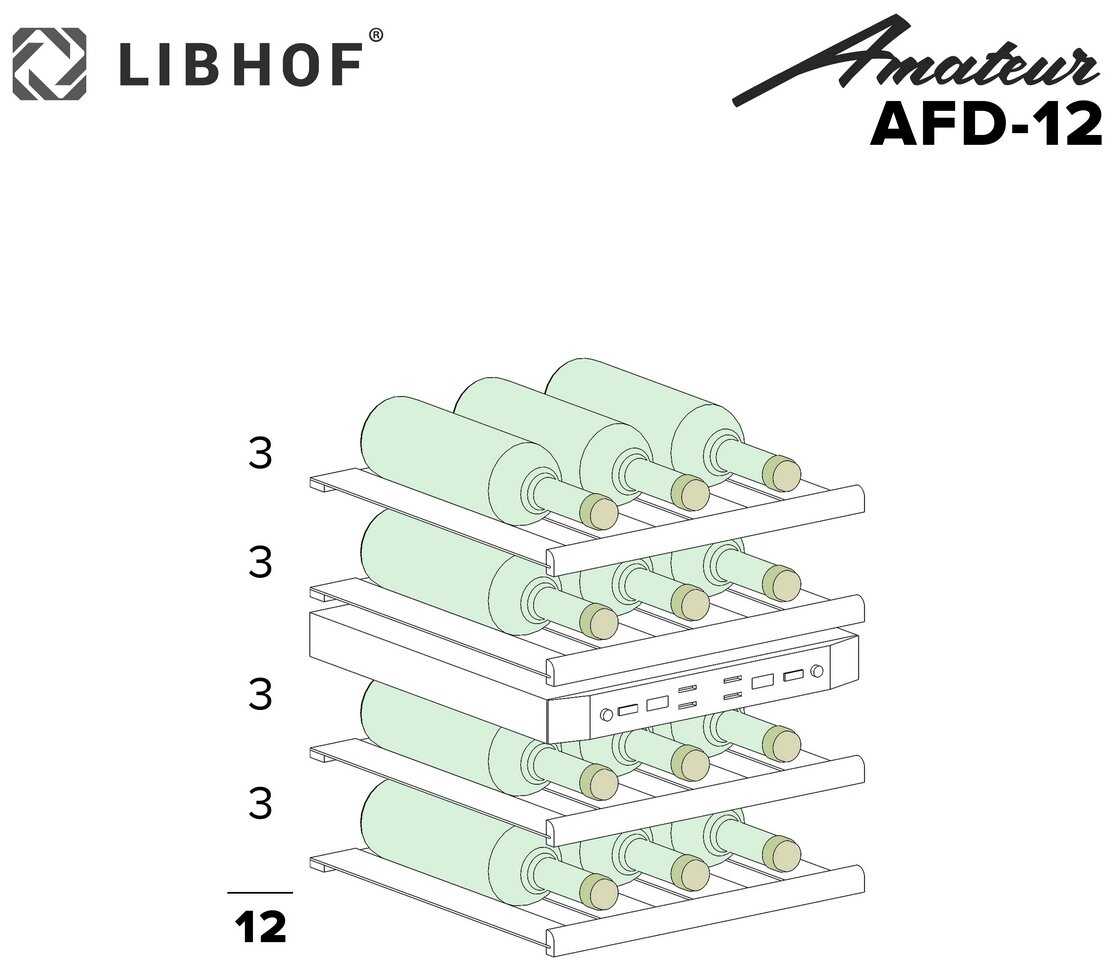 LIBHOF®

Amateur
AFD-12

3
3
3
3
12