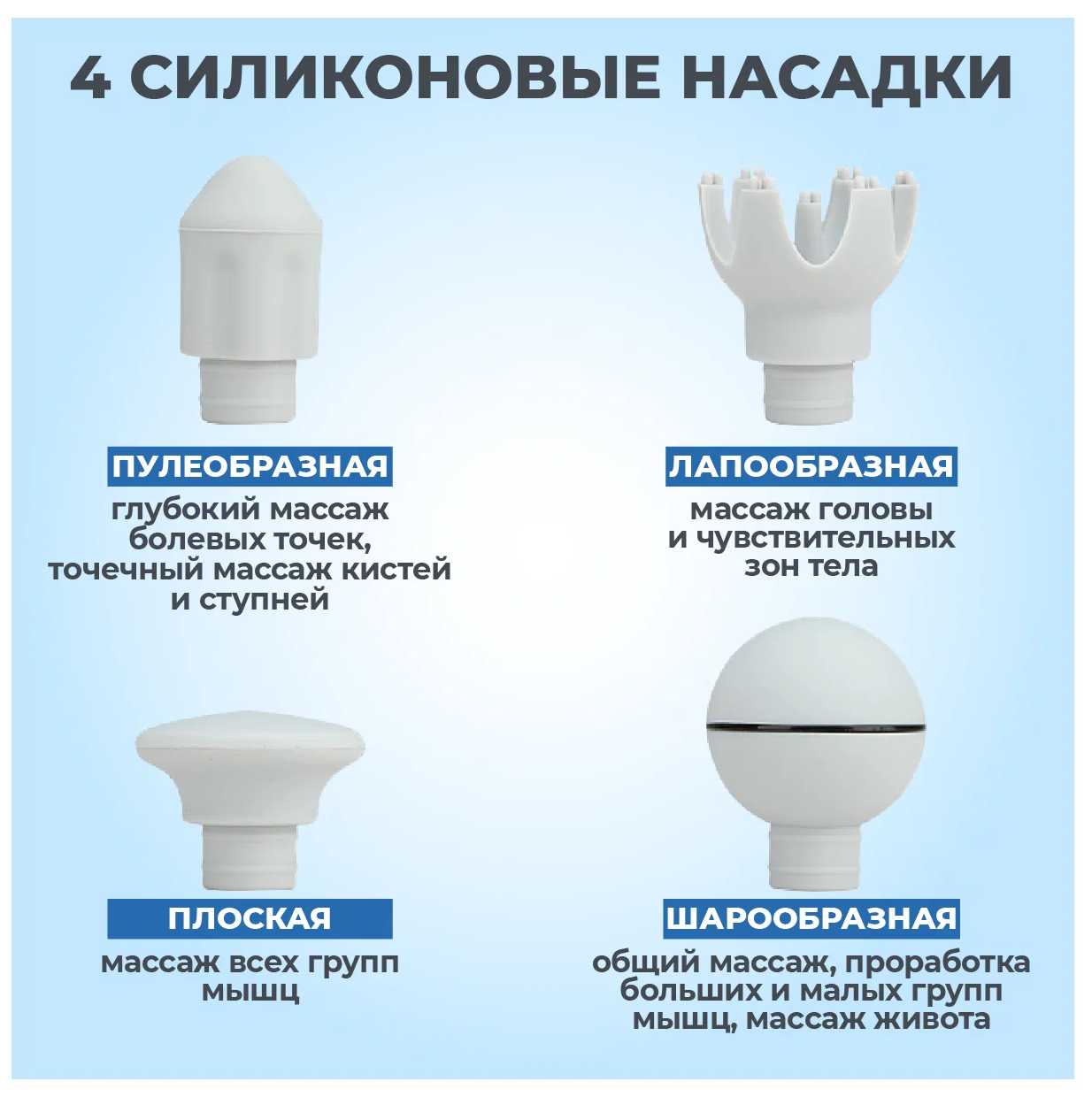 4 СИЛИКОНОВЫЕ НАСАДКИ

ПУЛЕОБРАЗНАЯ

глубокий массаж болевых точек, точечный массаж кистей и ступней

ЛАПООБРАЗНАЯ

массаж головы и чувствительных зон тела

ПЛОСКАЯ

массаж всех групп мышц

ШАРООБРАЗНАЯ

общий массаж, проработка больших и малых групп мышц, массаж живота