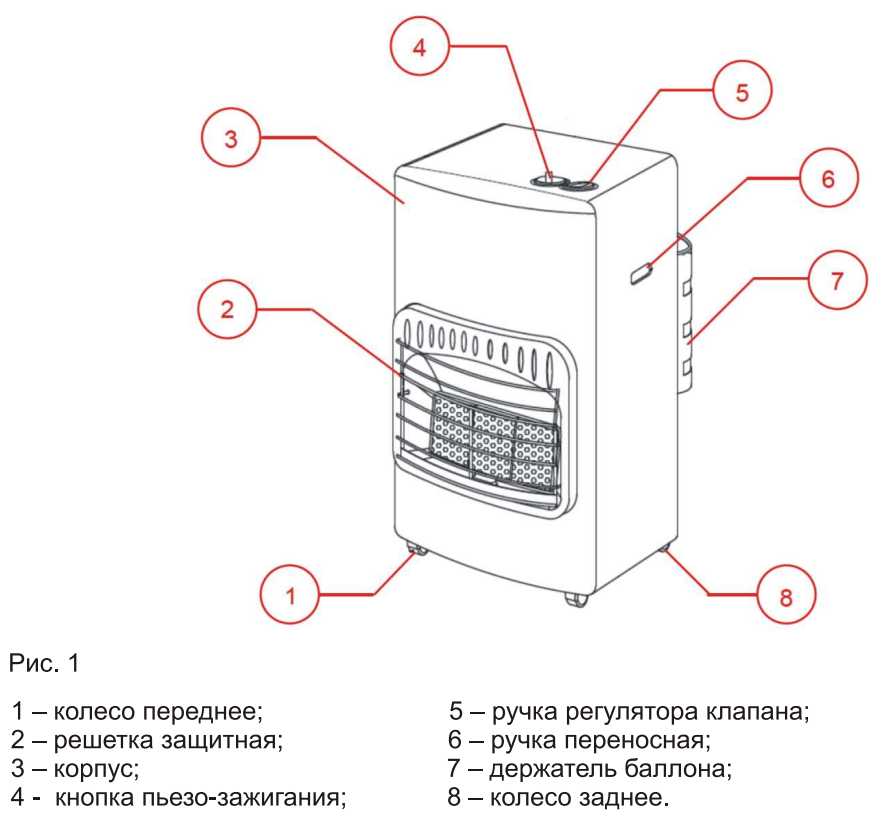 4

5

3

6

7

2

1

8

Рис. 1

1 – колесо переднее;
2 – решетка защитная;
3 – корпус;
4 - кнопка пьезо-зажигания;

5 – ручка регулятора клапана;
6 – ручка переносная;
7 – держатель баллона;
8 – колесо заднее.