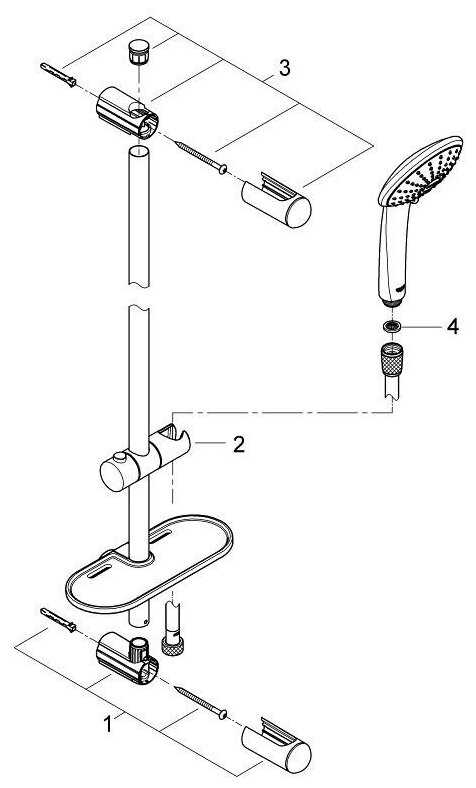 3
4
2
1