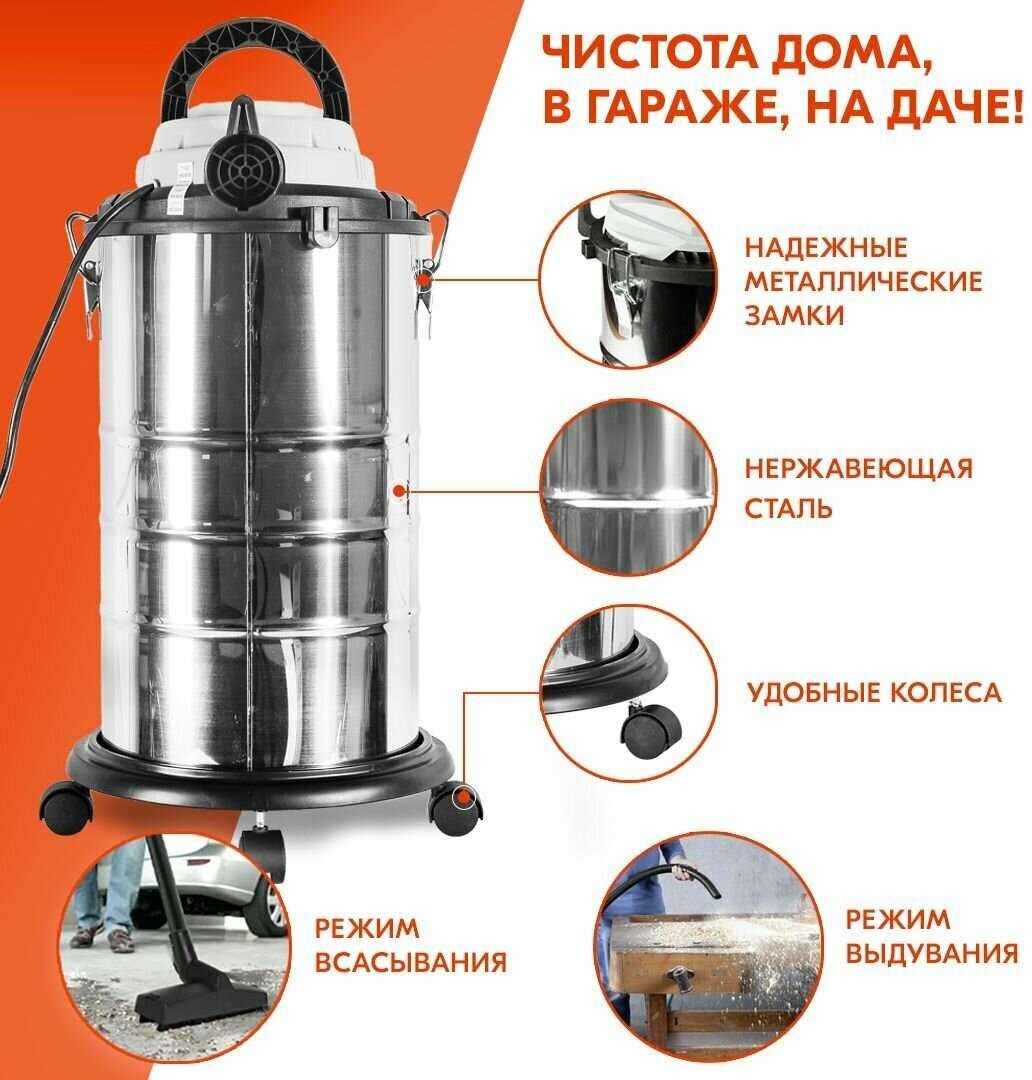 ЧИСТОТА ДОМА,
В ГАРАЖЕ, НА ДАЧЕ!

НАДЕЖНЫЕ МЕТАЛЛИЧЕСКИЕ ЗАМКИ

НЕРЖАВЕЮЩАЯ СТАЛЬ

УДОБНЫЕ КОЛЕСА

РЕЖИМ ВСАСЫВАНИЯ

РЕЖИМ ВЫДУВАНИЯ