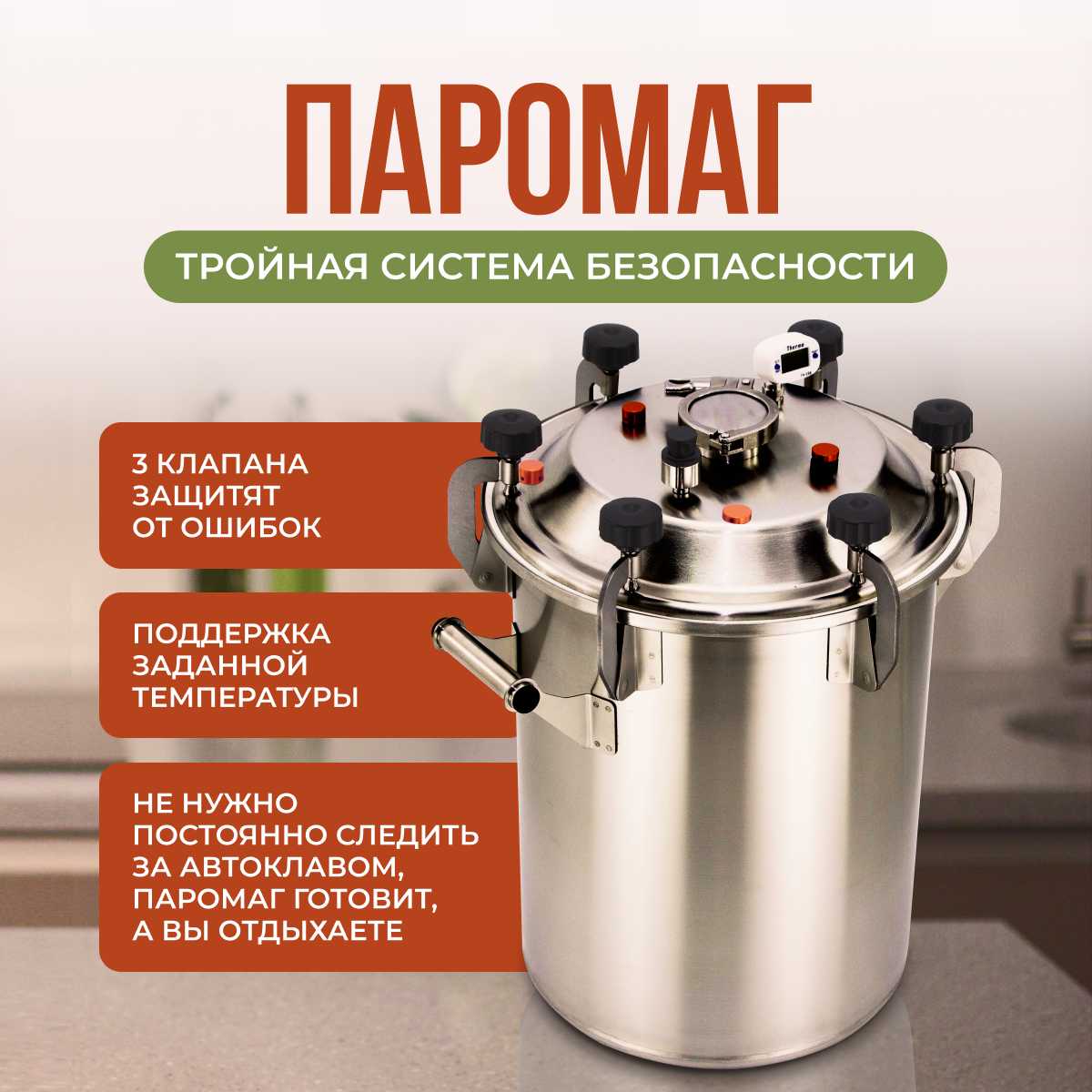 ПАРОМАГ

ТРОЙНАЯ СИСТЕМА БЕЗОПАСНОСТИ

Thermo

3 КЛАПАНА ЗАЩИТЯТ ОТ ОШИБОК

ПОДДЕРЖКА ЗАДАННОЙ ТЕМПЕРАТУРЫ

НЕ НУЖНО ПОСТОЯННО СЛЕДИТЬ ЗА АВТОКЛАВОМ, ПАРОМАГ ГОТОВИТ, А ВЫ ОТДЫХАЕТЕ