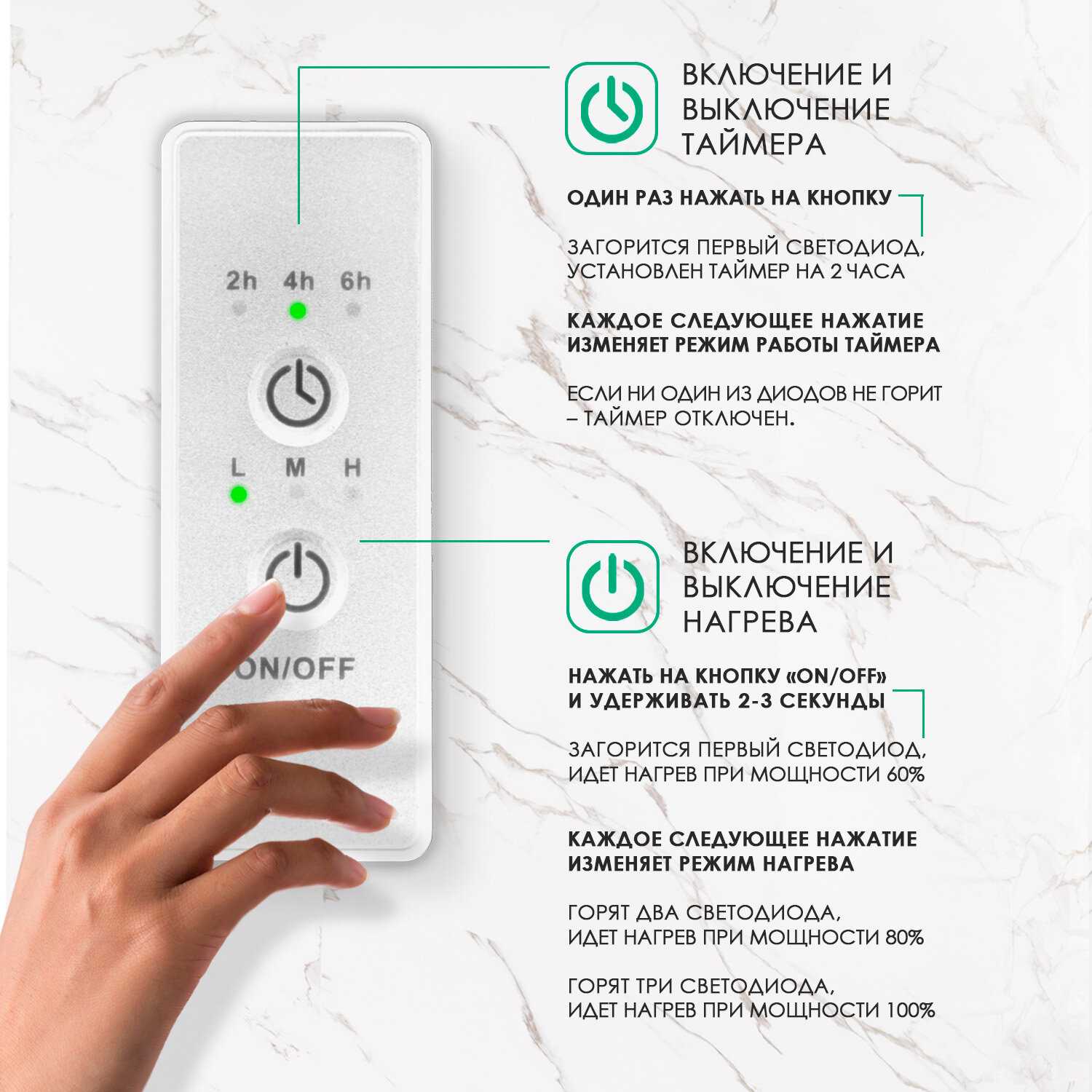 2h 4h 6h

L M H

ON/OFF

ВКЛЮЧЕНИЕ И ВЫКЛЮЧЕНИЕ ТАЙМЕРА

ОДИН РАЗ НАЖАТЬ НА КНОПКУ

ЗАГОРИТСЯ ПЕРВЫЙ СВЕТОДИОД, УСТАНОВЛЕН ТАЙМЕР НА 2 ЧАСА

КАЖДОЕ СЛЕДУЮЩЕЕ НАЖАТИЕ ИЗМЕНЯЕТ РЕЖИМ РАБОТЫ ТАЙМЕРА

ЕСЛИ НИ ОДИН ИЗ ДИОДОВ НЕ ГОРИТ – ТАЙМЕР ОТКЛЮЧЕН.

ВКЛЮЧЕНИЕ И ВЫКЛЮЧЕНИЕ НАГРЕВА

НАЖАТЬ НА КНОПКУ «ON/OFF» И УДЕРЖИВАТЬ 2-3 СЕКУНДЫ

ЗАГОРИТСЯ ПЕРВЫЙ СВЕТОДИОД, ИДЕТ НАГРЕВ ПРИ МОЩНОСТИ 60%

КАЖДОЕ СЛЕДУЮЩЕЕ НАЖАТИЕ ИЗМЕНЯЕТ РЕЖИМ НАГРЕВА

ГОРЯТ ДВА СВЕТОДИОДА, ИДЕТ НАГРЕВ ПРИ МОЩНОСТИ 80%

ГОРЯТ ТРИ СВЕТОДИОДА, ИДЕТ НАГРЕВ ПРИ МОЩНОСТИ 100%