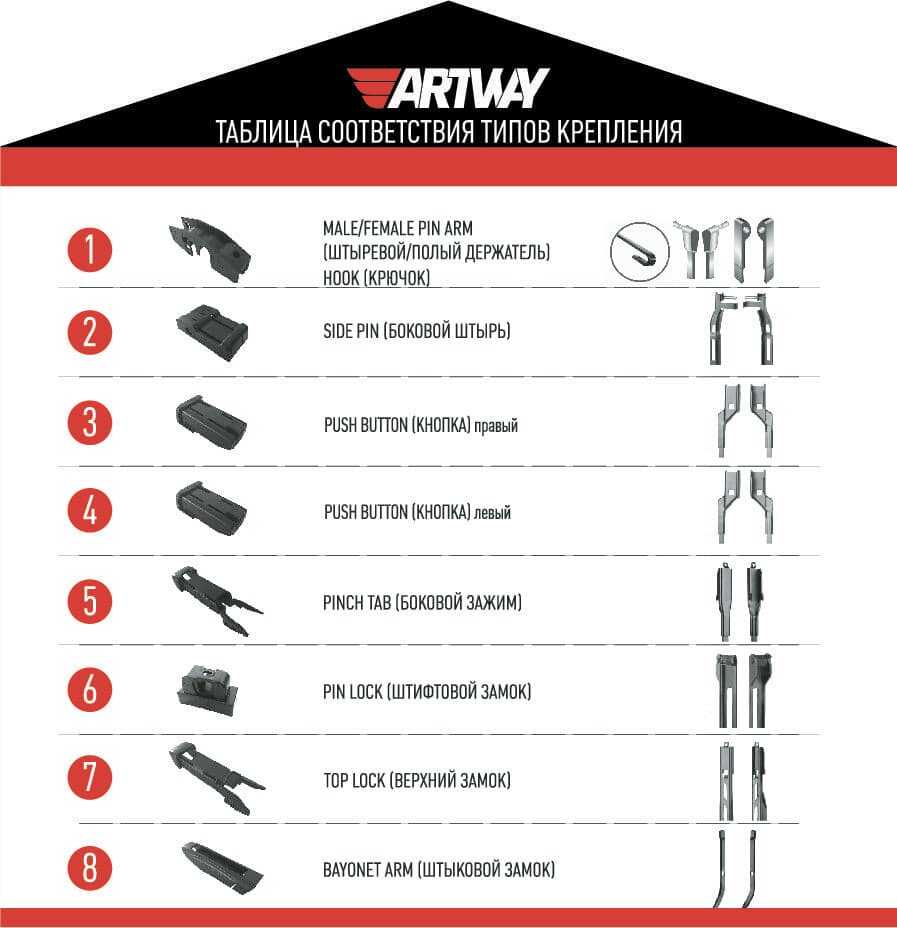 ARTWAY
ТАБЛИЦА СООТВЕТСТВИЯ ТИПОВ КРЕПЛЕНИЯ

1
MALE/FEMALE PIN ARM (ШТЫРЕВОЙ/ПОЛЫЙ ДЕРЖАТЕЛЬ)
HOOK (КРЮЧОК)

2
SIDE PIN (БОКОВОЙ ШТЫРЬ)

3
PUSH BUTTON (КНОПКА) правый

4
PUSH BUTTON (КНОПКА) левый

5
PINCH TAB (БОКОВОЙ ЗАЖИМ)

6
PIN LOCK (ШТИФТОВОЙ ЗАМОК)

7
TOP LOCK (ВЕРХНИЙ ЗАМОК)

8
BAYONET ARM (ШТЫКОВОЙ ЗАМОК)