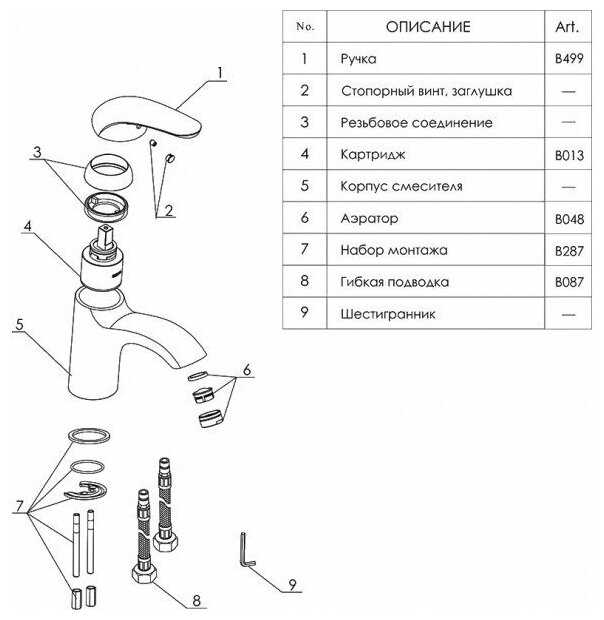 | No. | ОПИСАНИЕ | Art. |
|---|---|---|
| 1 | Ручка | B499 |
| 2 | Стопорный винт, заглушка | — |
| 3 | Резьбовое соединение | — |
| 4 | Картридж | B013 |
| 5 | Корпус смесителя | — |
| 6 | Аэратор | B048 |
| 7 | Набор монтажа | B287 |
| 8 | Гибкая подводка | B087 |
| 9 | Шестигранник | — |

1
3
2
4
5
6
7
8
9