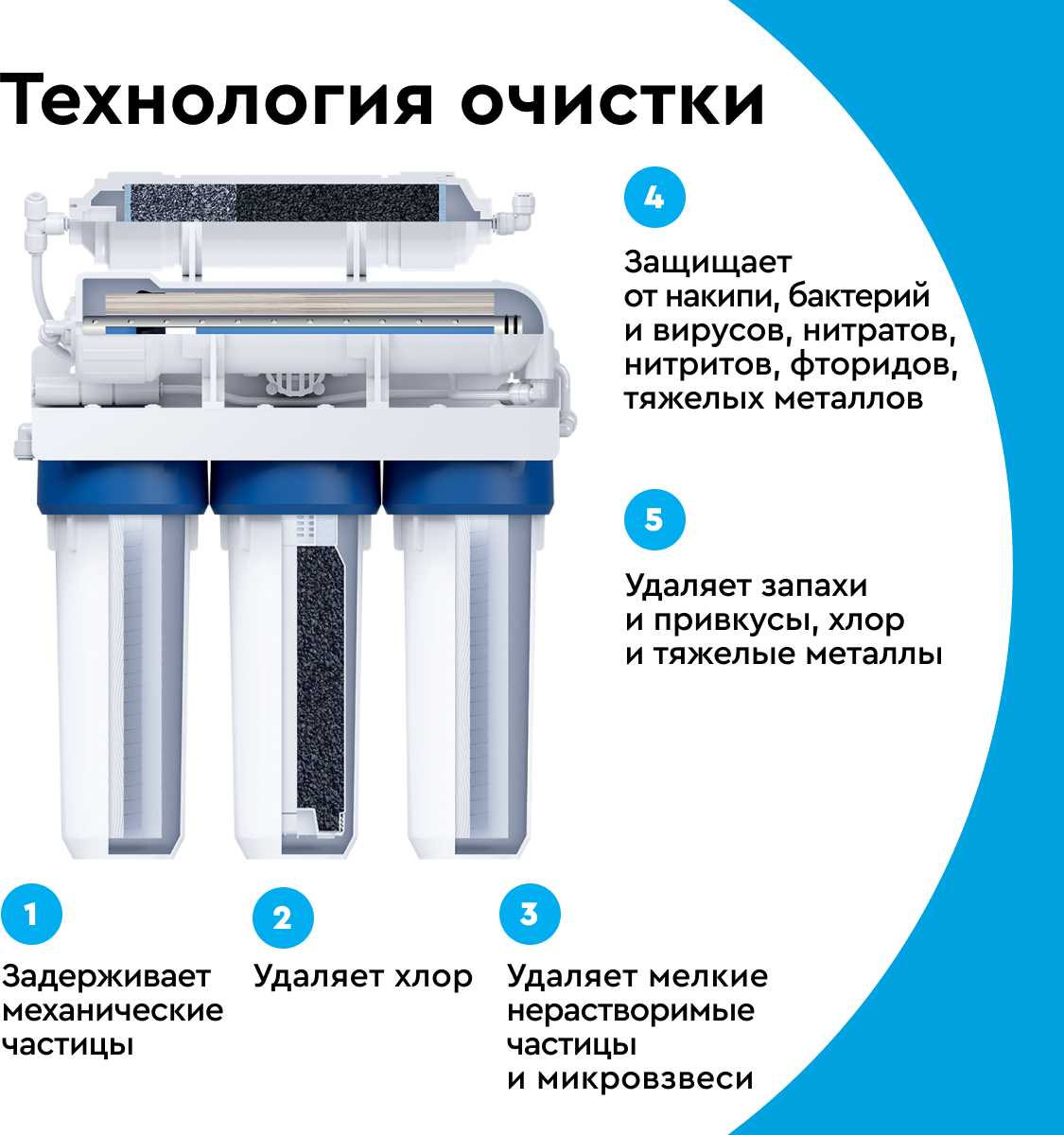 Технология очистки

4

Защищает от накипи, бактерий и вирусов, нитратов, нитритов, фторидов, тяжелых металлов

5

Удаляет запахи и привкусы, хлор и тяжелые металлы

1

Задерживает механические частицы

2

Удаляет хлор

3

Удаляет мелкие нерастворимые частицы и микровзвеси