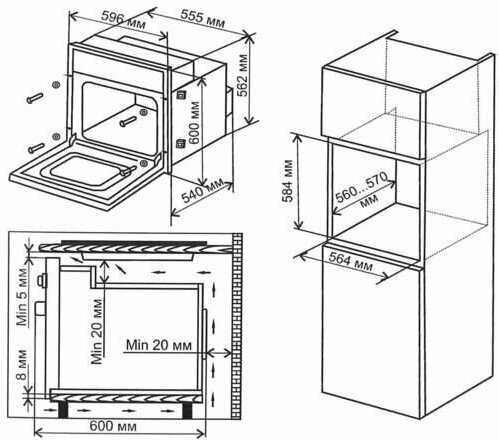 596 мм
555 мм
562 мм
600 мм
540 мм
584 мм
560...570 мм
564 мм
Min 5 мм
Min 20 мм
Min 20 мм
8 мм
600 мм