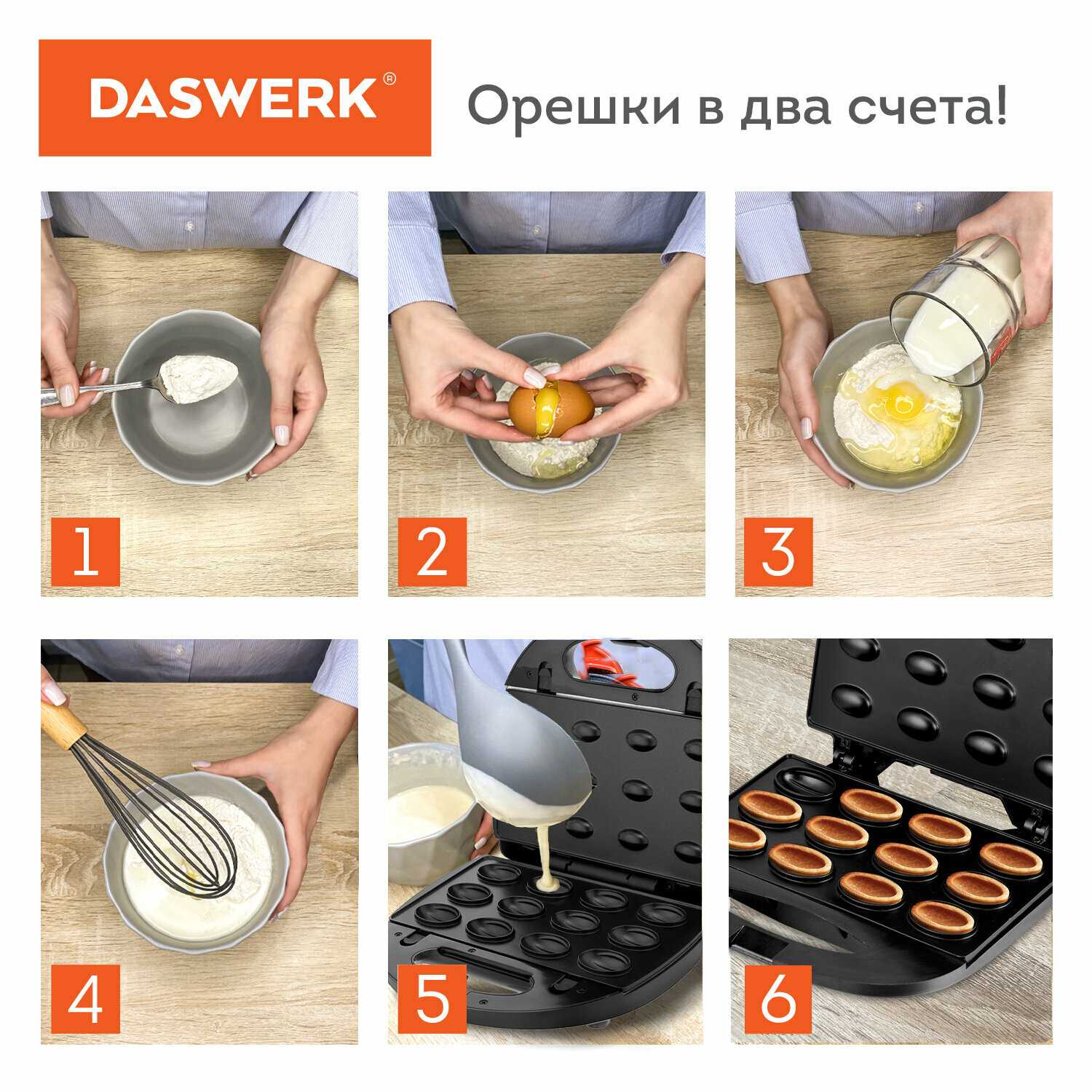 DASWERK®

Орешки в два счета!

1

2

3

4

5

6