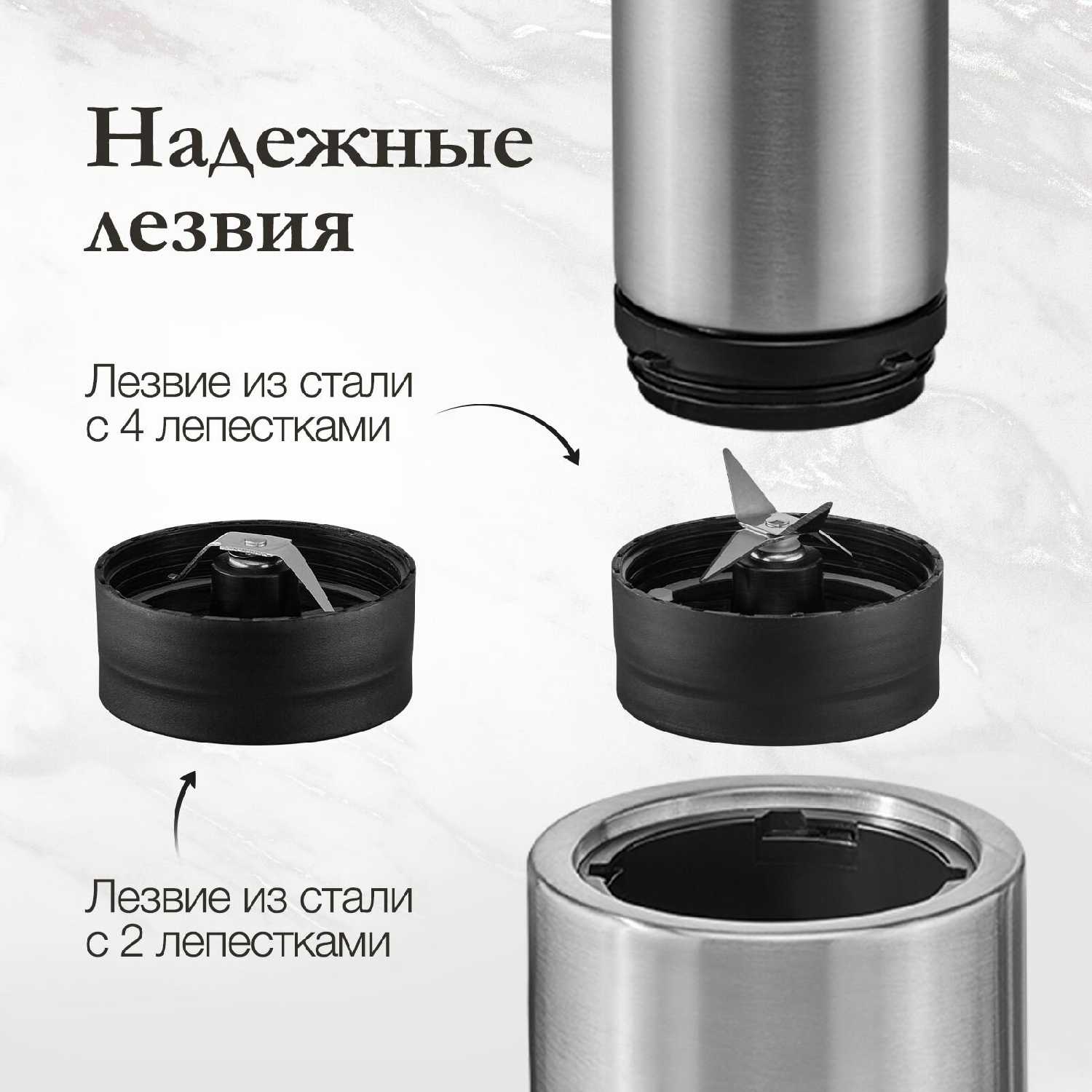 Надежные лезвия

Лезвие из стали с 4 лепестками

Лезвие из стали с 2 лепестками