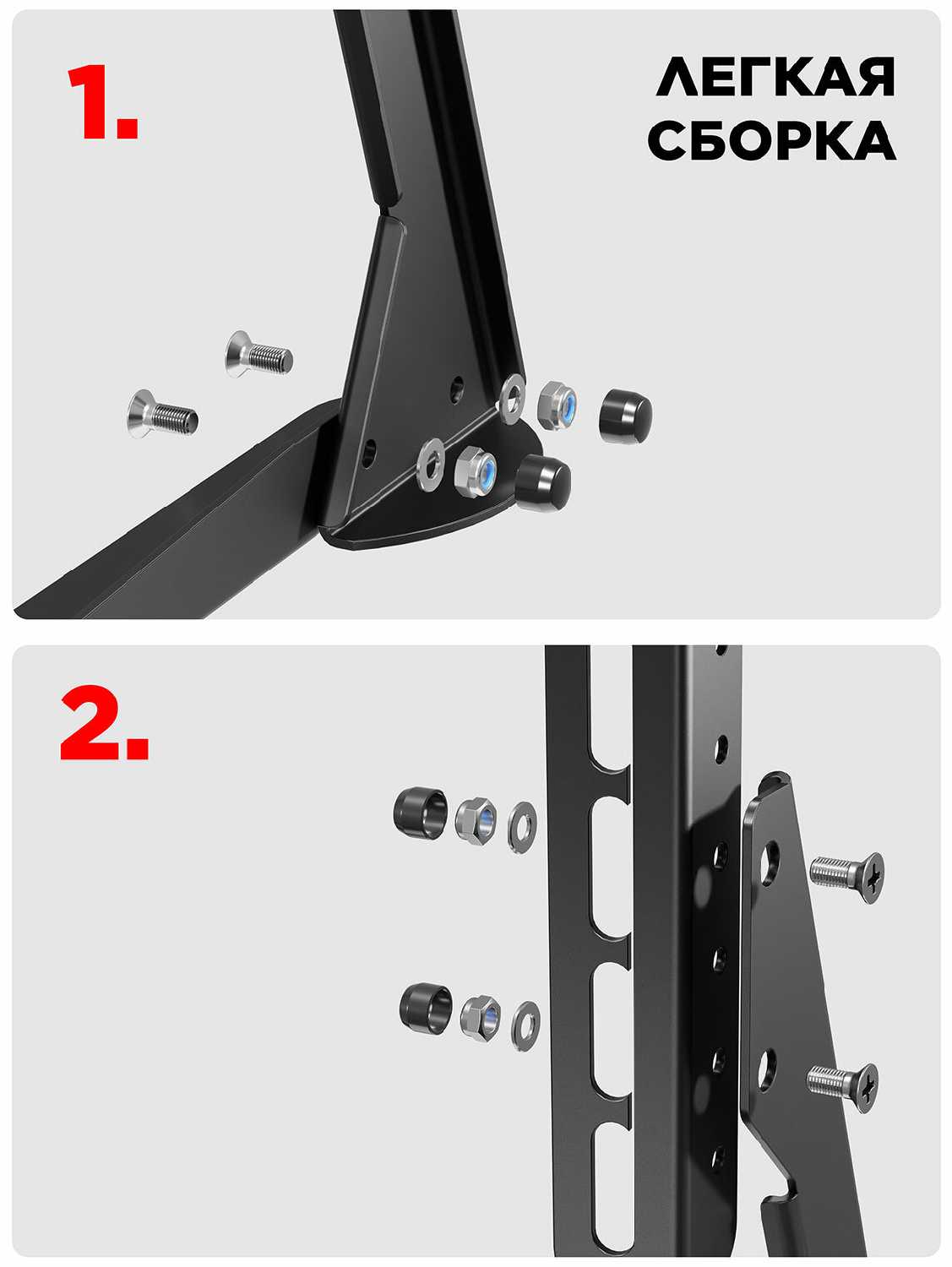 1.

ЛЕГКАЯ СБОРКА

2.