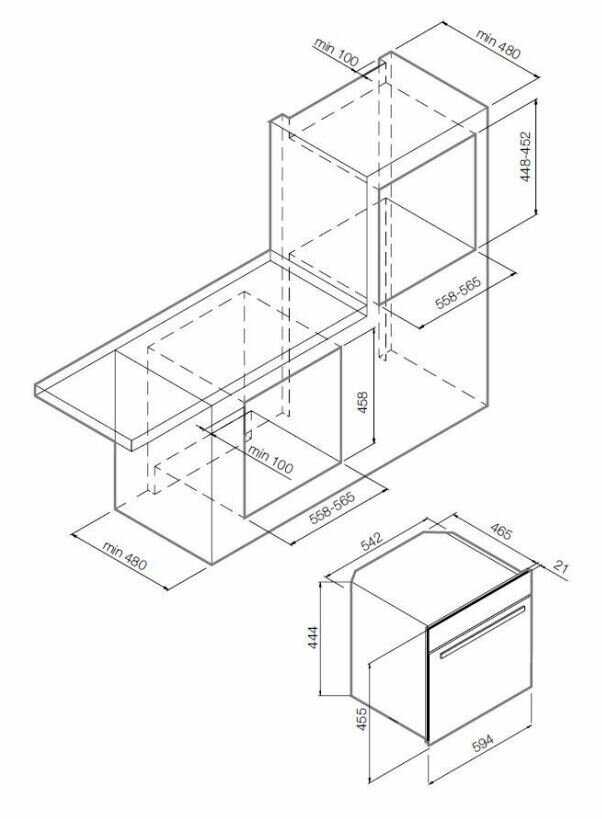 min 100
min 480
448-452
558-565
458
min 100
558-565
min 480
542
465
21
444
455
594