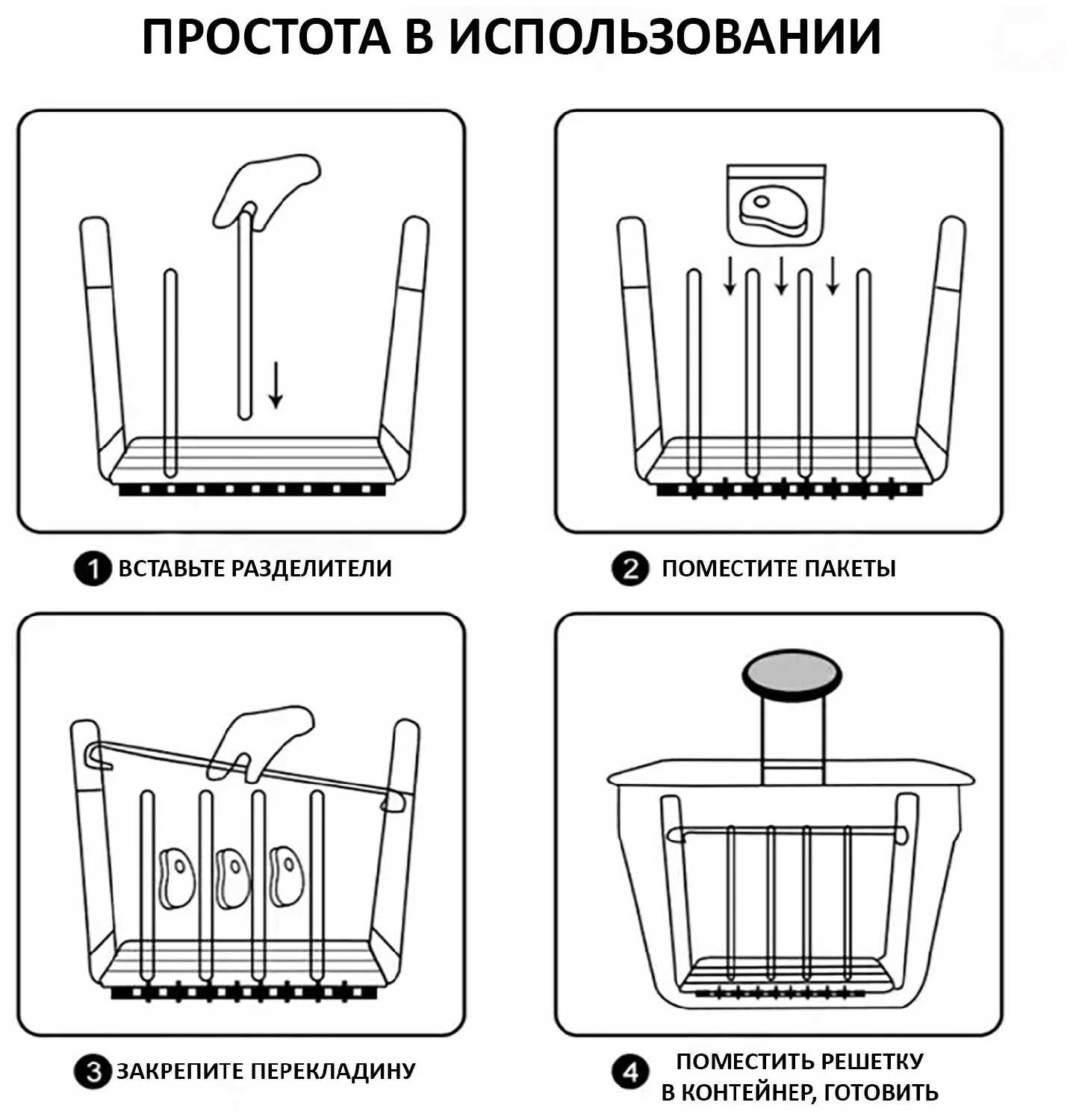 ПРОСТОТА В ИСПОЛЬЗОВАНИИ

1 ВСТАВЬТЕ РАЗДЕЛИТЕЛИ

2 ПОМЕСТИТЕ ПАКЕТЫ

3 ЗАКРЕПИТЕ ПЕРЕКЛАДИНУ

4 ПОМЕСТИТЬ РЕШЕТКУ В КОНТЕЙНЕР, ГОТОВИТЬ