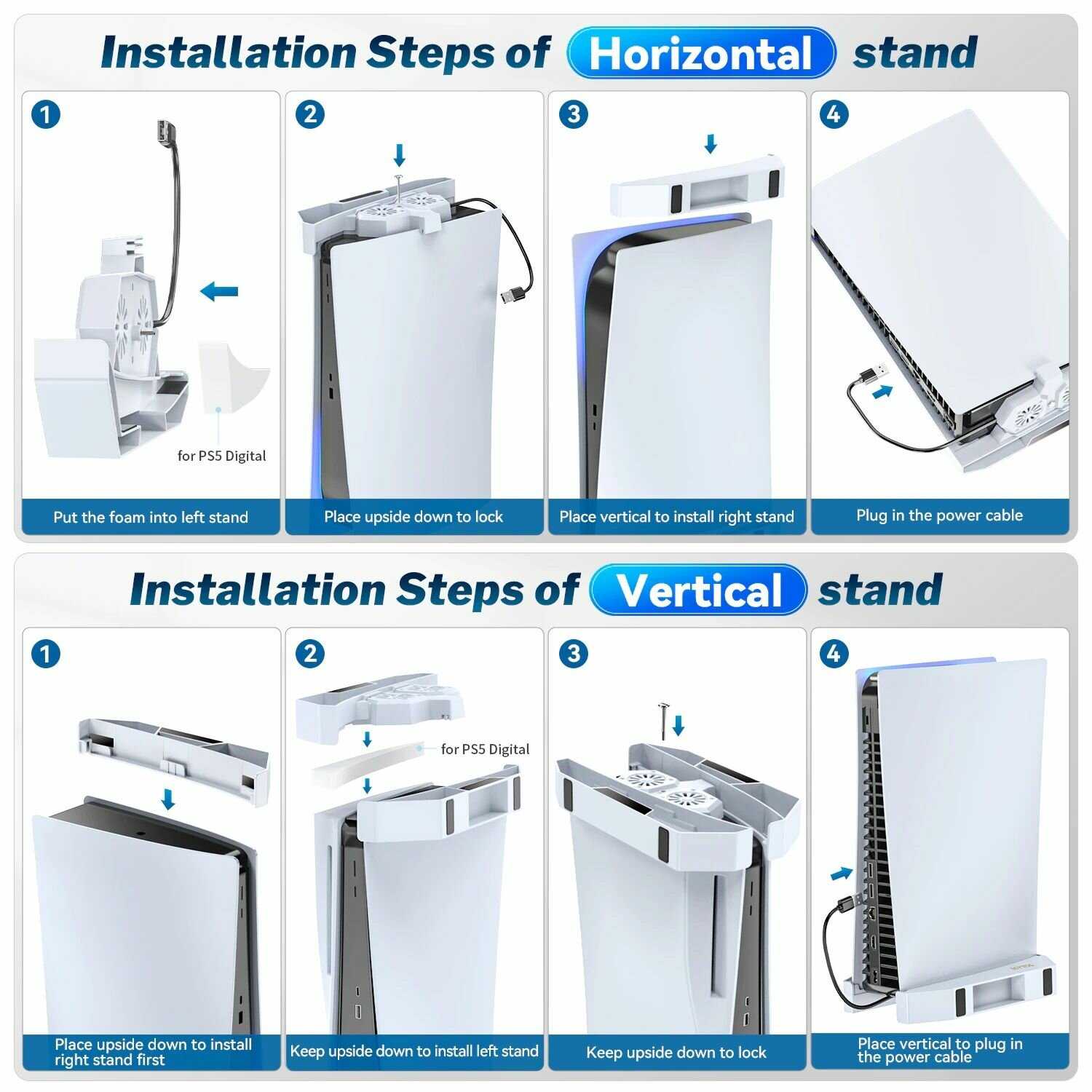 Installation Steps of Horizontal stand

1

for PS5 Digital

Put the foam into left stand

2

Place upside down to lock

3

Place vertical to install right stand

4

Plug in the power cable

Installation Steps of Vertical stand

1

Place upside down to install right stand first

2

for PS5 Digital

Keep upside down to install left stand

3

Keep upside down to lock

4

Place vertical to plug in the power cable