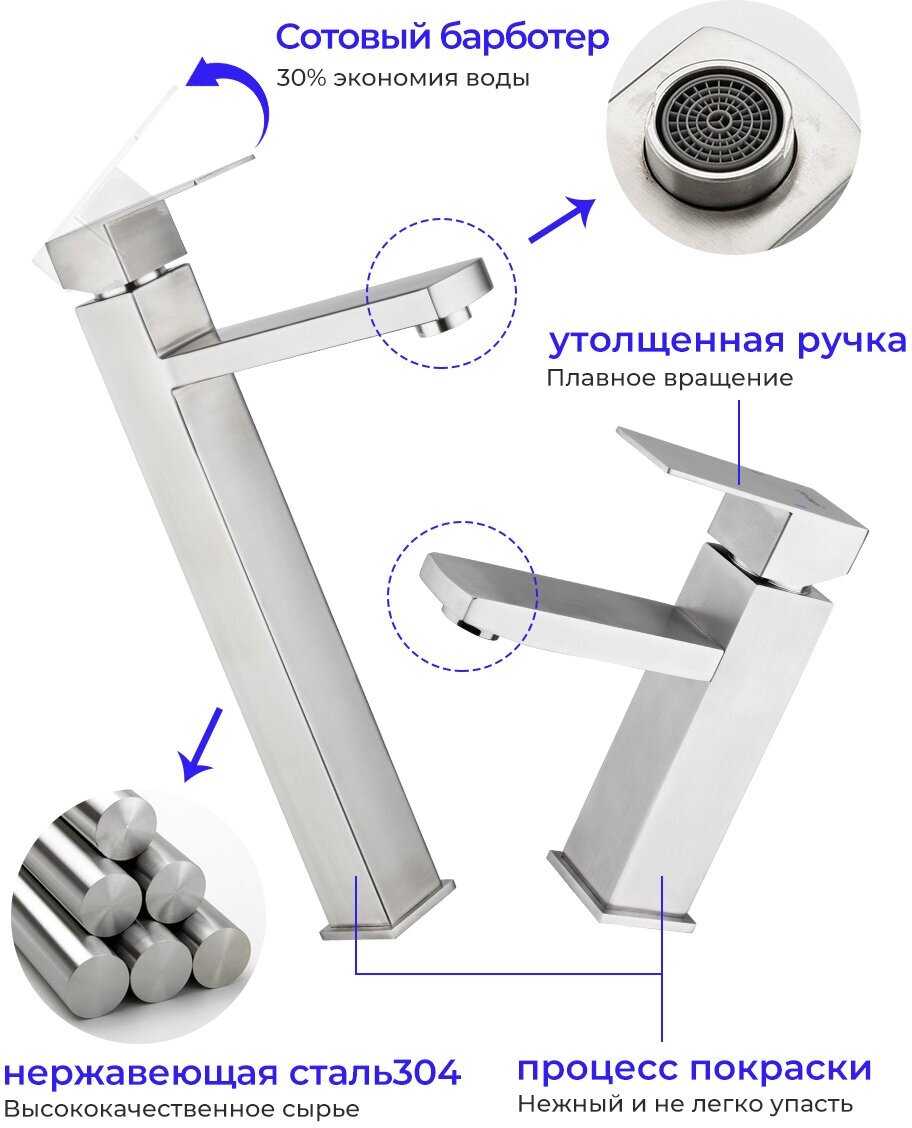 Сотовый барботер
30% экономия воды

утолщенная ручка
Плавное вращение

нержавеющая сталь304
Высококачественное сырье

процесс покраски
Нежный и не легко упасть