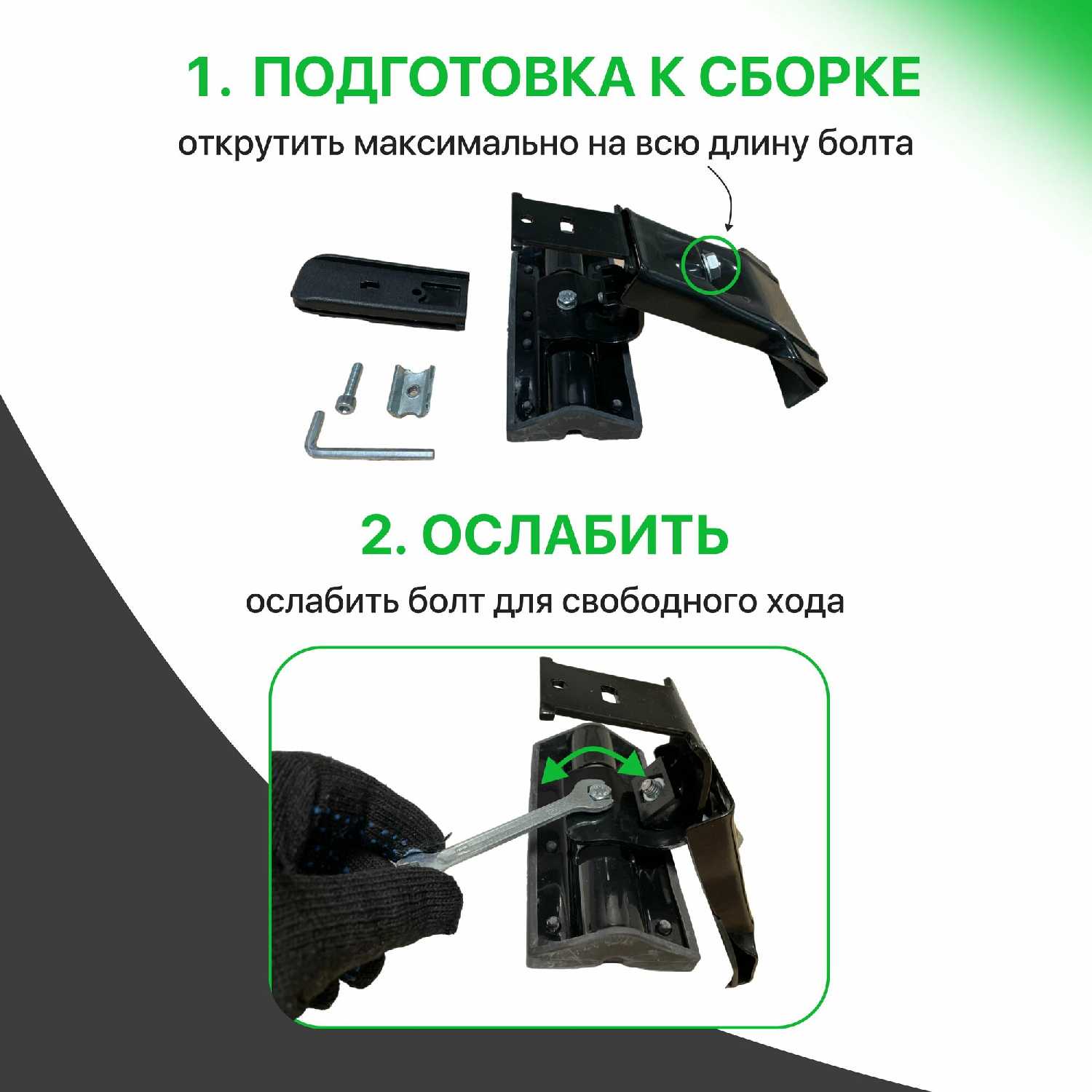 1. ПОДГОТОВКА К СБОРКЕ

открутить максимально на всю длину болта

2. ОСЛАБИТЬ

ослабить болт для свободного хода