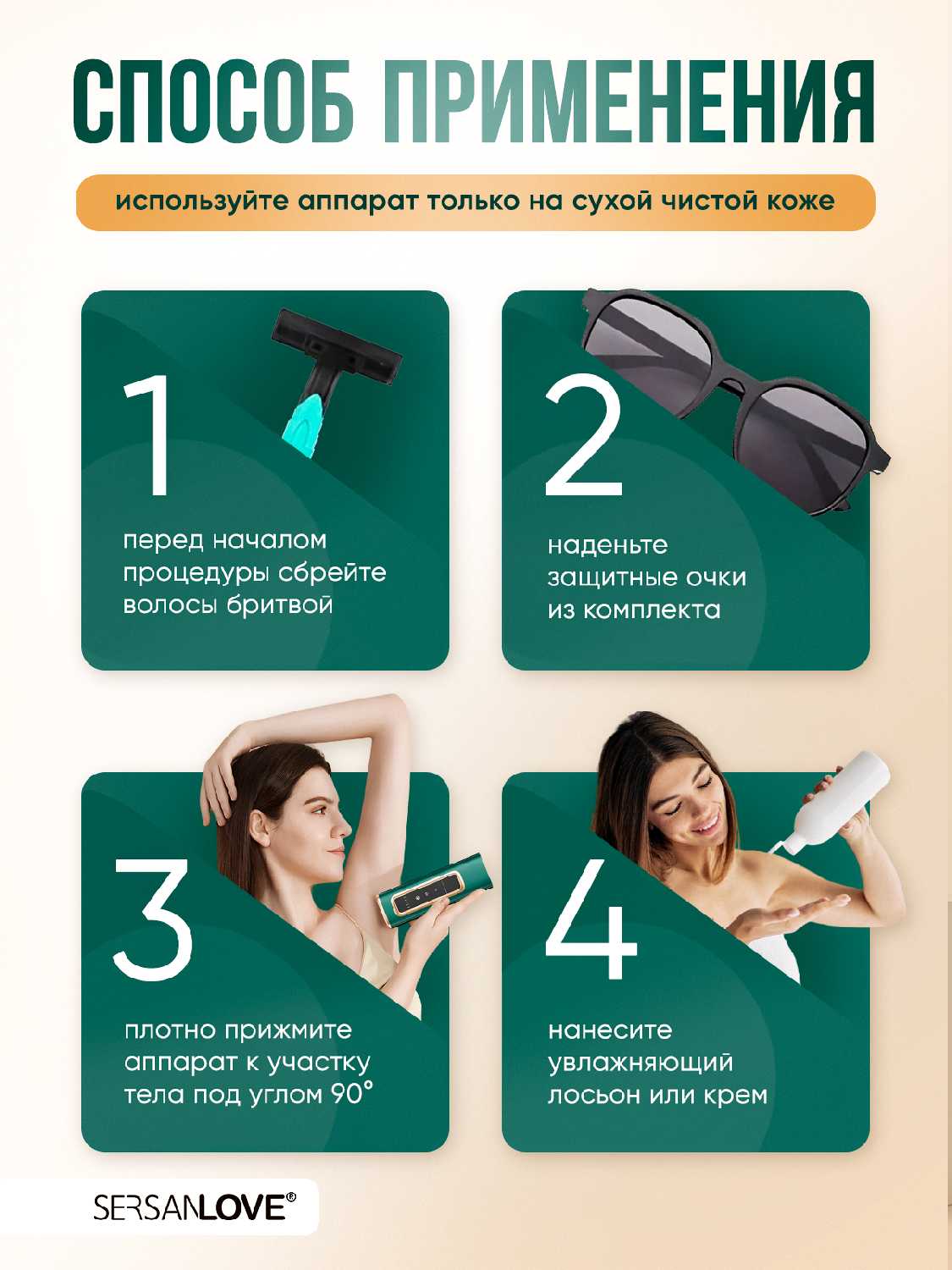 СПОСОБ ПРИМЕНЕНИЯ

используйте аппарат только на сухой чистой коже

1

перед началом процедуры сбрейте волосы бритвой

2

наденьте защитные очки из комплекта

3

плотно прижмите аппарат к участку тела под углом 90°

4

нанесите увлажняющий лосьон или крем

SERSANLOVE®